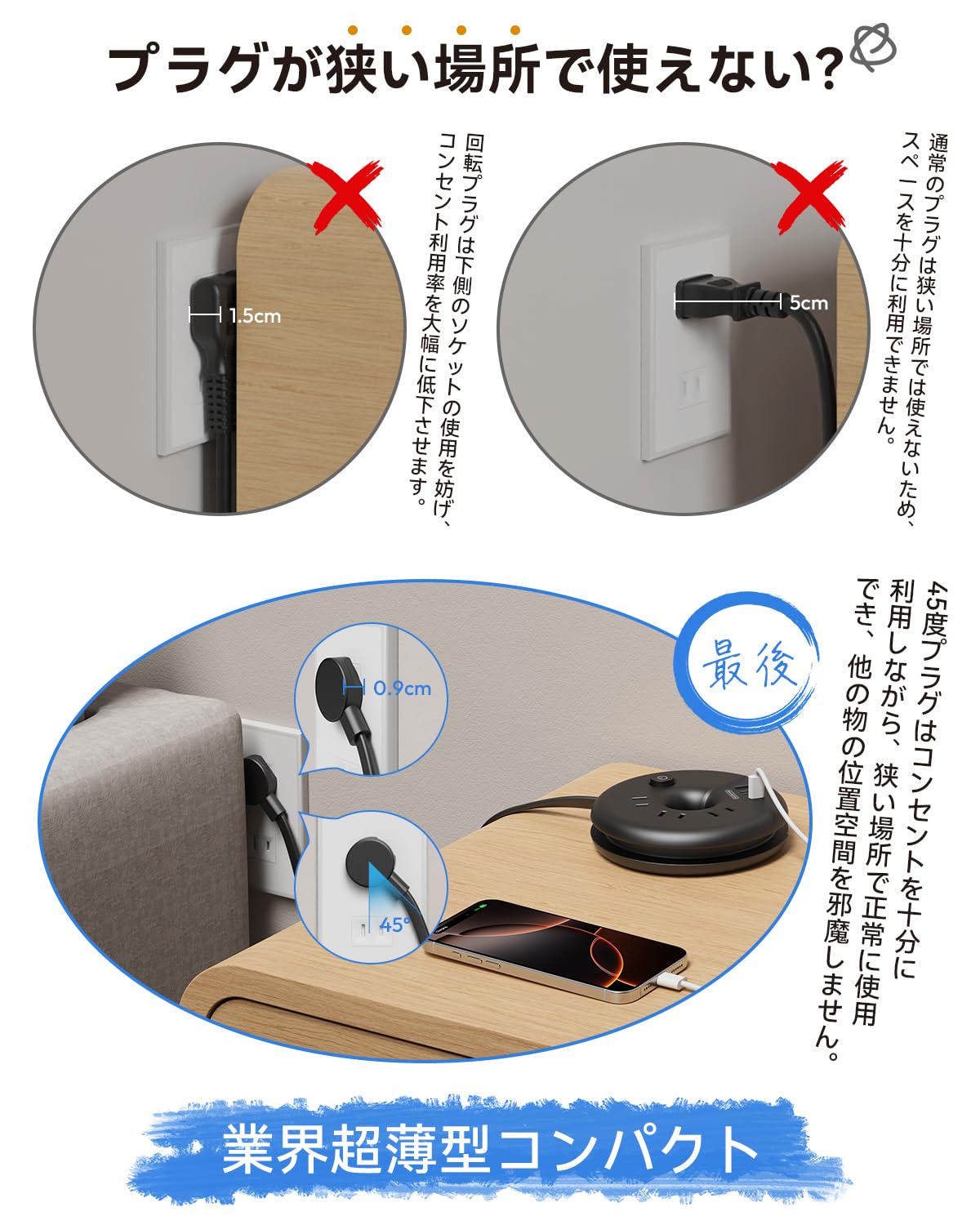 プラグが狭い場所で使えない?

1.5cm

回転プラグは下側のソケットの使用を妨げ、コンセント利用率を大幅に低下させます。

5cm

通常のプラグは狭い場所では使えないため、スペースを十分に利用できません。

最後

0.9cm

45°

45度プラグはコンセントを十分に利用しながら、狭い場所で正常に使用でき、他の物の位置空間を邪魔しません。

業界超薄型コンパクト