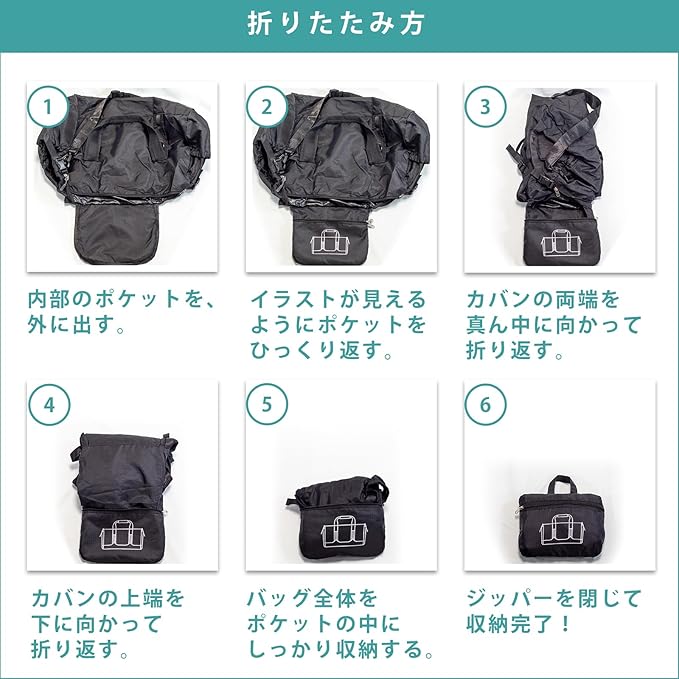 折りたたみ方

1

内部のポケットを、外に出す。

2

イラストが見えるようにポケットをひっくり返す。

3

カバンの両端を真ん中に向かって折り返す。

4

カバンの上端を下に向かって折り返す。

5

バッグ全体をポケットの中にしっかり収納する。

6

ジッパーを閉じて収納完了！