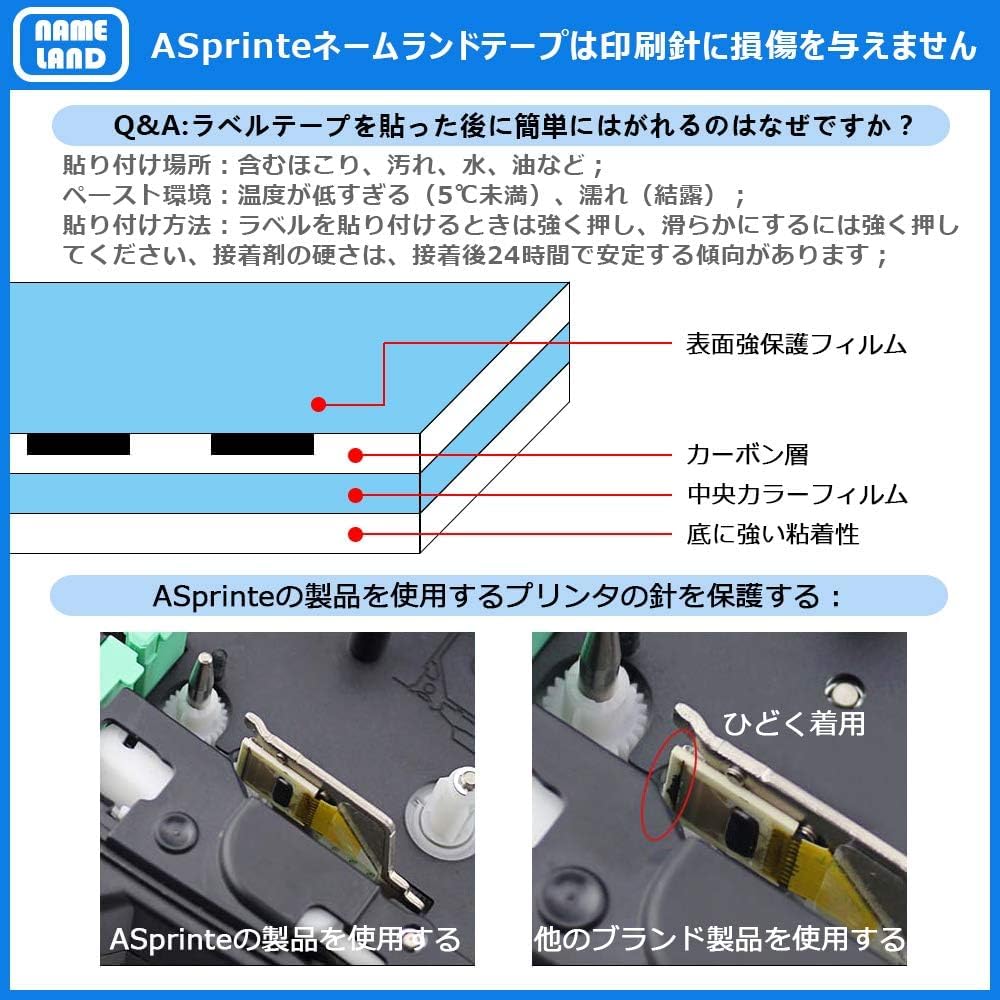 NAME LAND

ASprinteネームランドテープは印刷針に損傷を与えません

Q&A:ラベルテープを貼った後に簡単にはがれるのはなぜですか？

貼り付け場所：含むほこり、汚れ、水、油など；
ペースト環境：温度が低すぎる（5℃未満）、濡れ（結露）；
貼り付け方法：ラベルを貼り付けるときは強く押し、滑らかにするには強く押してください、接着剤の硬さは、接着後24時間で安定する傾向があります；

表面強保護フィルム
カーボン層
中央カラーフィルム
底に強い粘着性

ASprinteの製品を使用するプリンタの針を保護する：

ひどく着用

ASprinteの製品を使用する

他のブランド製品を使用する