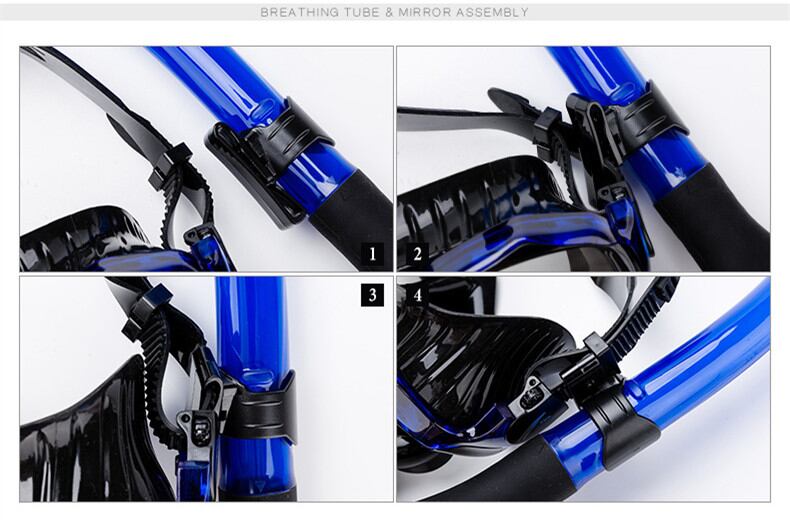 BREATHING TUBE & MIRROR ASSEMBLY

1

2

3

4