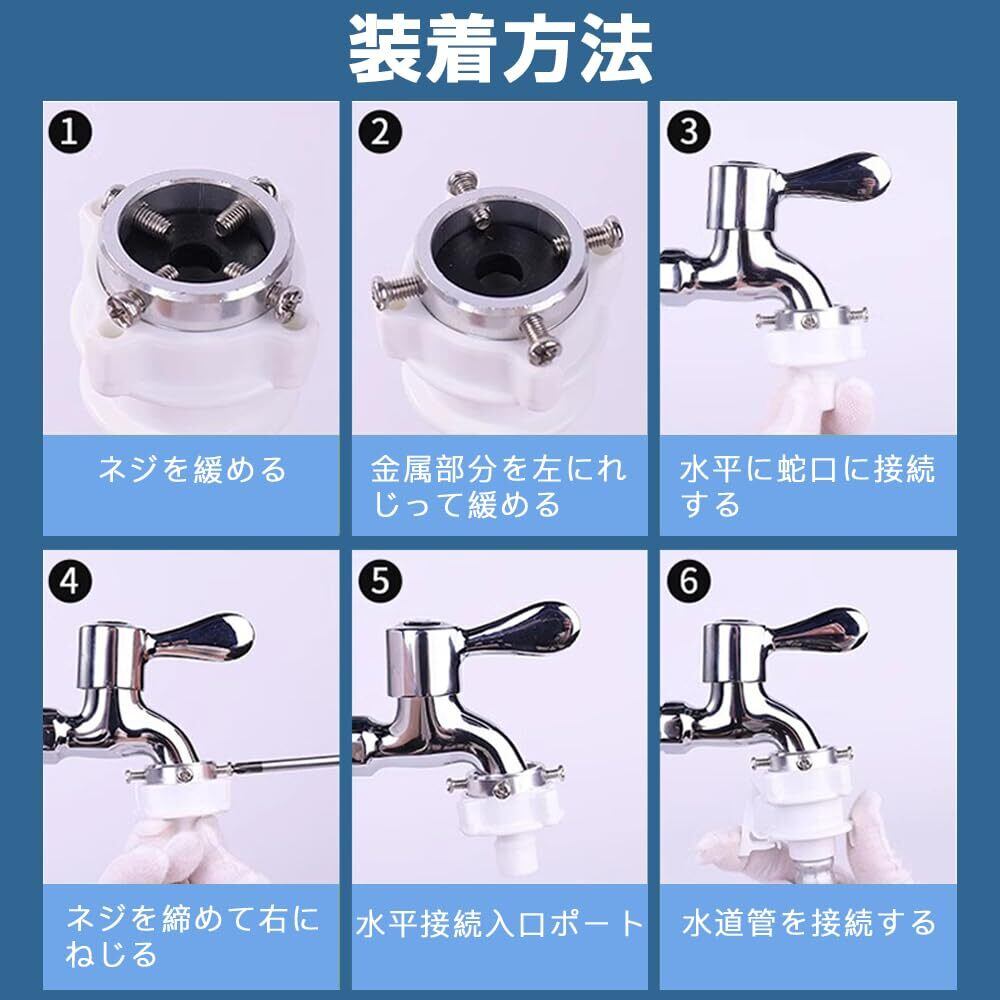 装着方法

1
ネジを緩める

2
金属部分を左にれじって緩める

3
水平に蛇口に接続する

4
ネジを締めて右にねじる

5
水平接続入口ポート

6
水道管を接続する