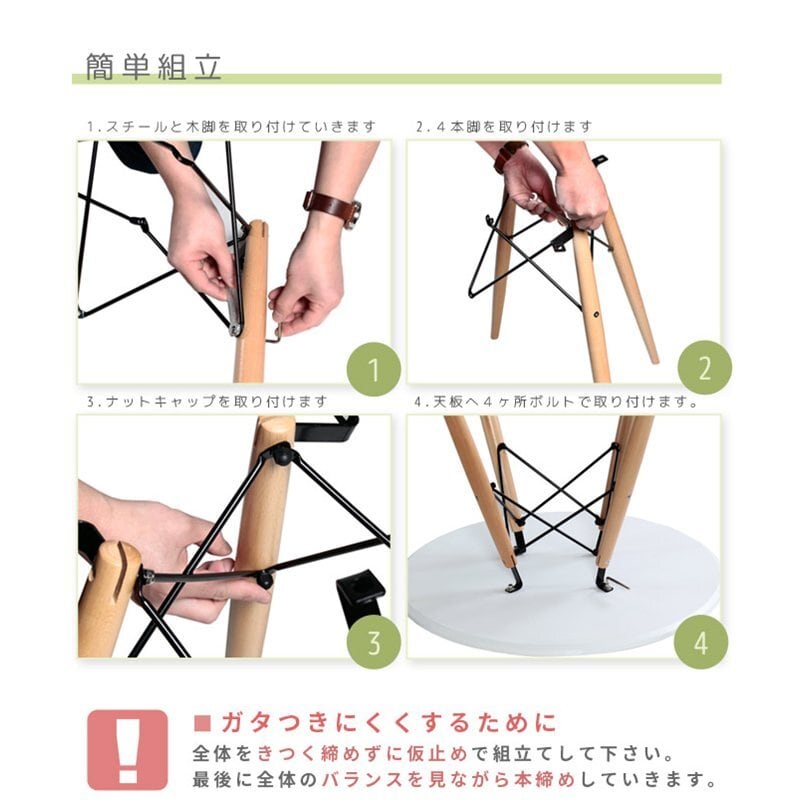 簡単組立

1.スチールと木脚を取り付けていきます

1

2.4本脚を取り付けます

2

3.ナットキャップを取り付けます

3

4.天板へ4ヶ所ボルトで取り付けます。

4

!

■ガタつきにくくするために

全体をきつく締めずに仮止めで組立てして下さい。
最後に全体のバランスを見ながら本締めしていきます。