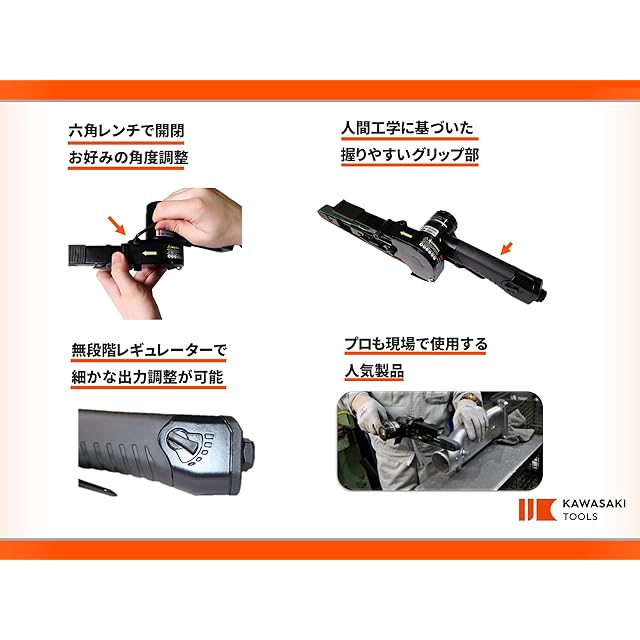 六角レンチで開閉
お好みの角度調整

人間工学に基づいた
握りやすいグリップ部

無段階レギュレーターで
細かな出力調整が可能

プロも現場で使用する
人気製品

KAWASAKI
TOOLS