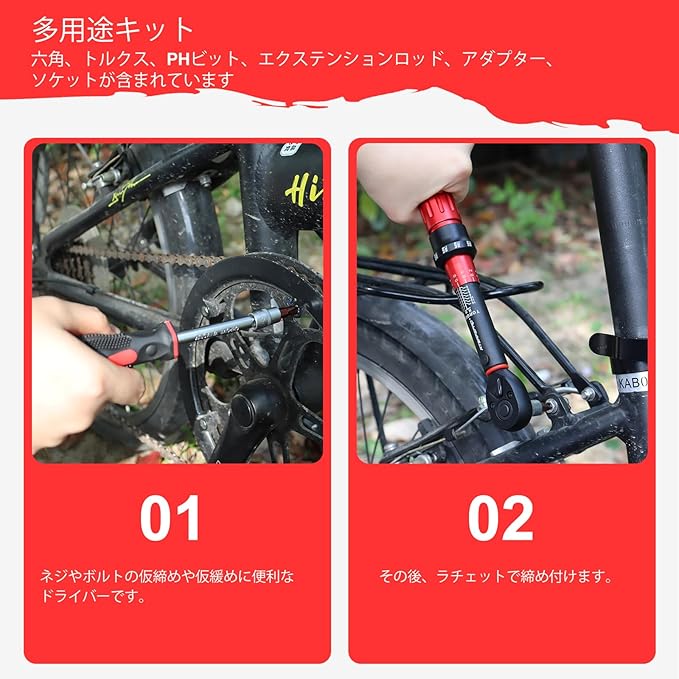 多用途キット

六角、トルクス、PHビット、エクステンションロッド、アダプター、ソケットが含まれています

Hi

KABO

01

ネジやボルトの仮締めや仮緩めに便利なドライバーです。

02

その後、ラチェットで締め付けます。