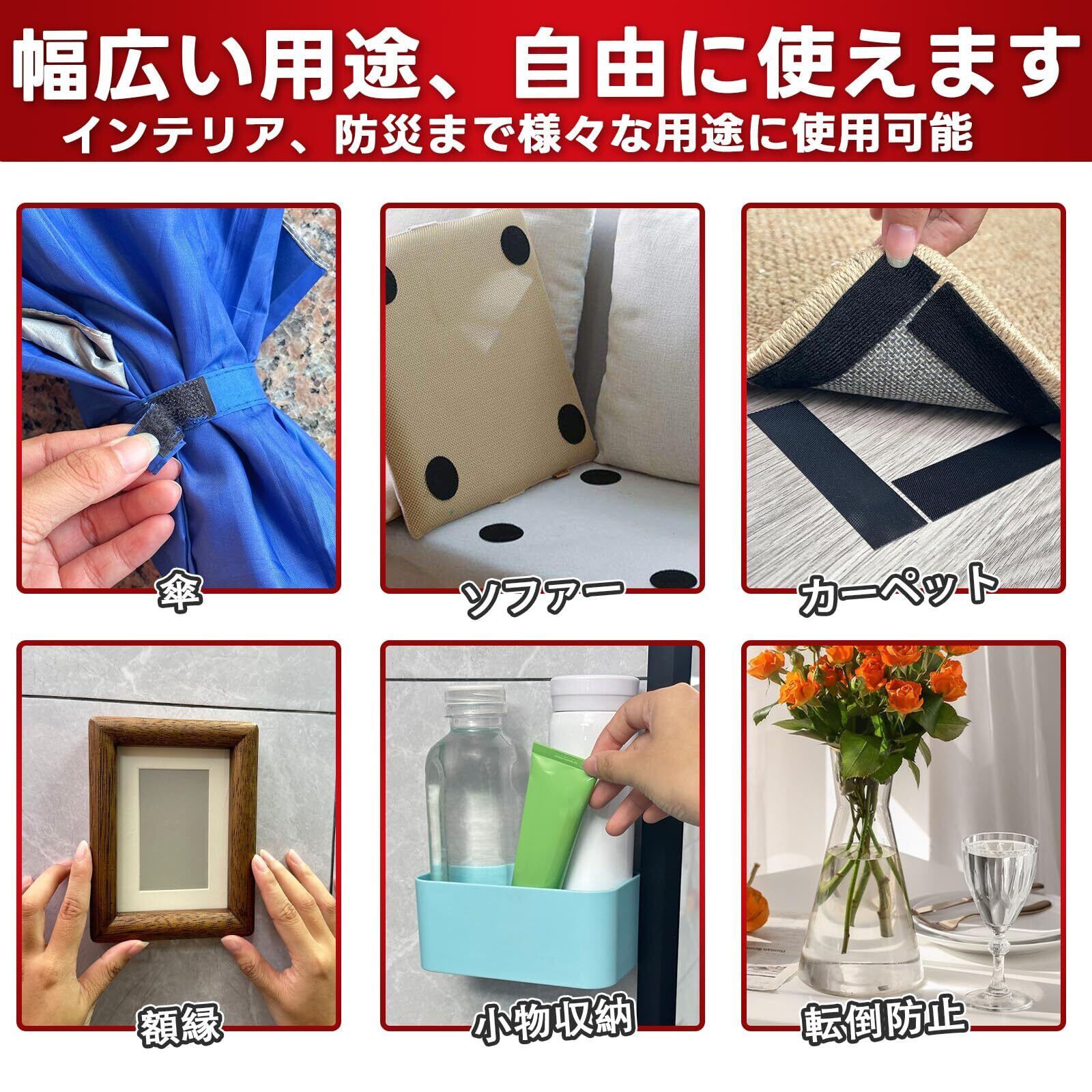 幅広い用途、自由に使えます
インテリア、防災まで様々な用途に使用可能

傘

ソファー

カーペット

額縁

小物収納

転倒防止