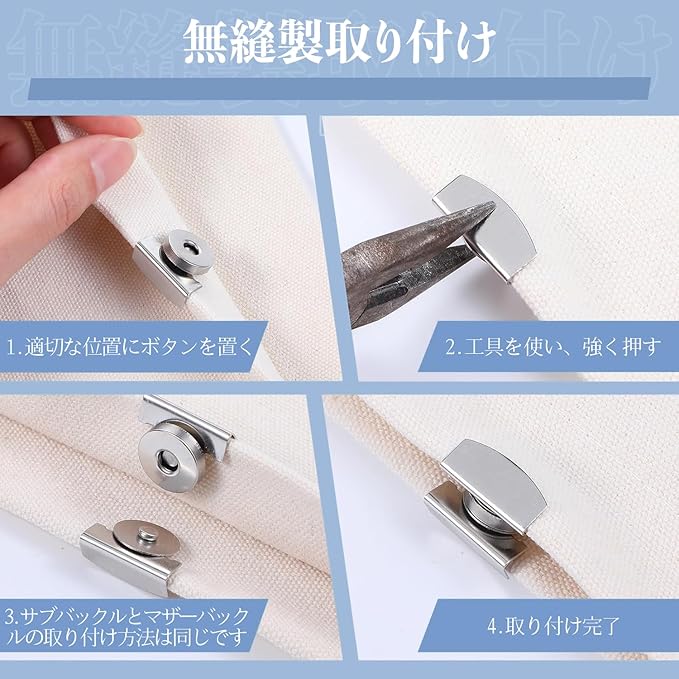 無縫製取り付け

1.適切な位置にボタンを置く

2.工具を使い、強く押す

3.サブバックルとマザーバックルの取り付け方法は同じです

4.取り付け完了