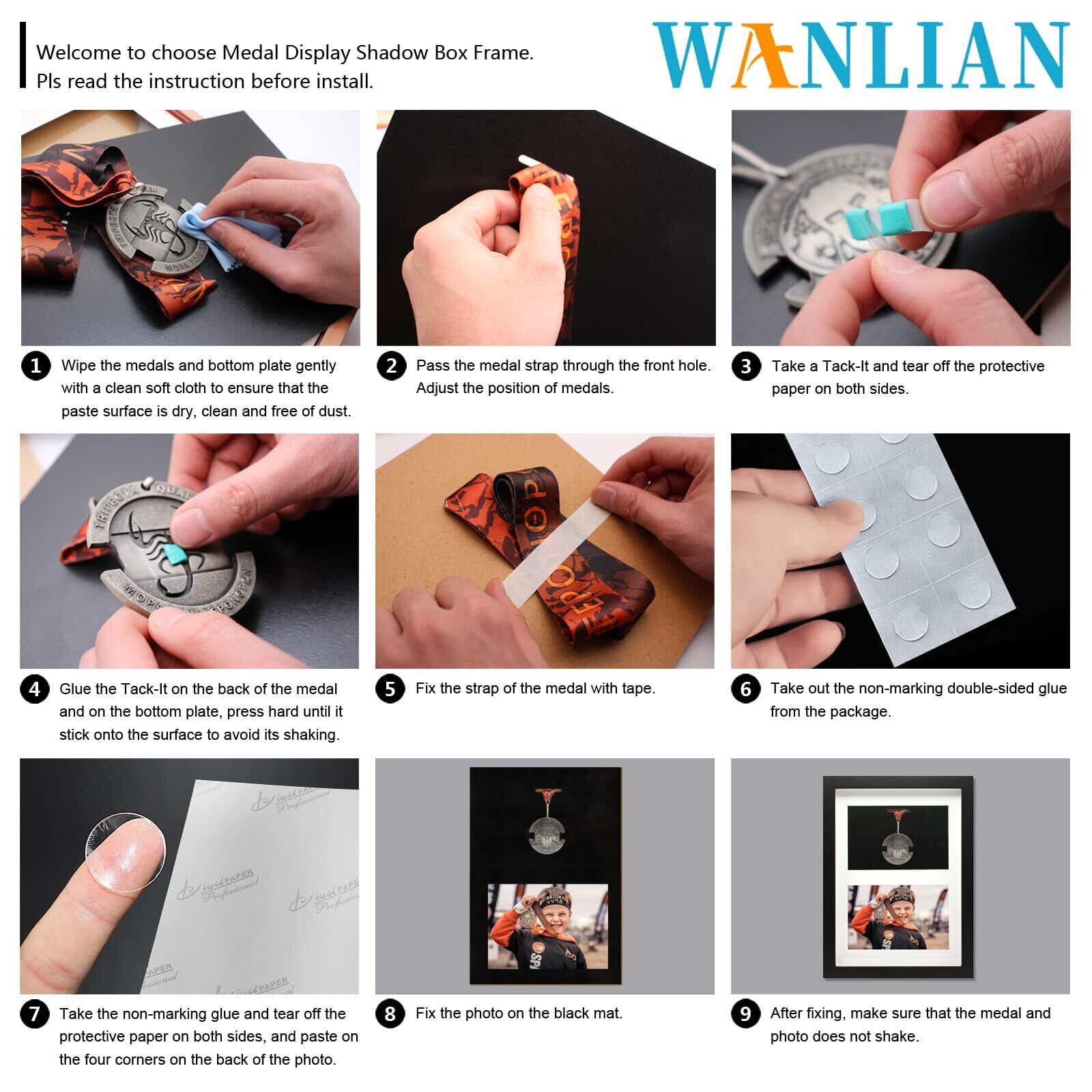 Welcome to choose Medal Display Shadow Box Frame.
Pls read the instruction before install.

WANLIAN

1 Wipe the medals and bottom plate gently with a clean soft cloth to ensure that the paste surface is dry, clean and free of dust.

2 Pass the medal strap through the front hole. Adjust the position of medals.

3 Take a Tack-It and tear off the protective paper on both sides.

4 Glue the Tack-It on the back of the medal and on the bottom plate, press hard until it stick onto the surface to avoid its shaking.

5 Fix the strap of the medal with tape.

6 Take out the non-marking double-sided glue from the package.

7 Take the non-marking glue and tear off the protective paper on both sides, and paste on the four corners on the back of the photo.

8 Fix the photo on the black mat.

9 After fixing, make sure that the medal and photo does not shake.