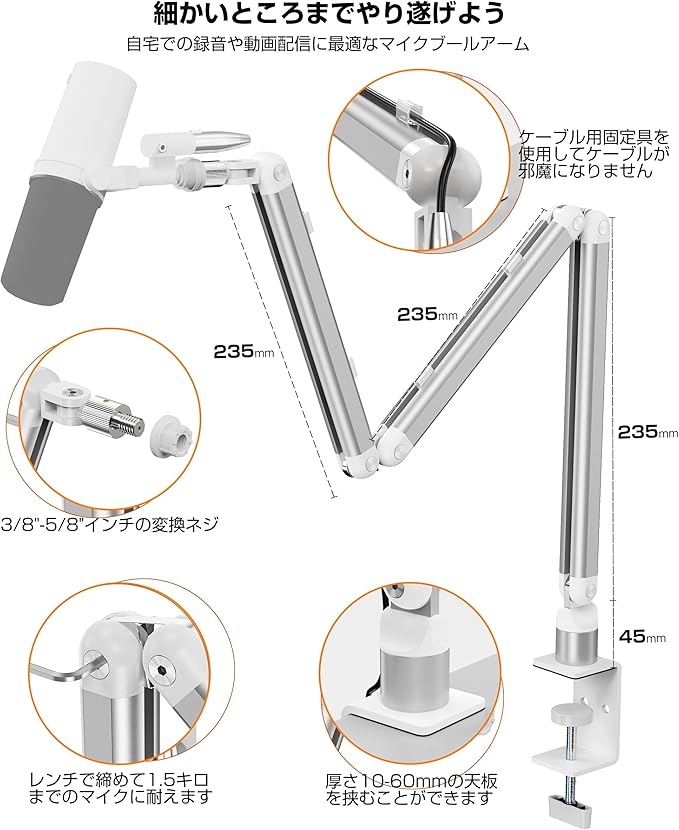 細かいところまでやり遂げよう

自宅での録音や動画配信に最適なマイクブールアーム

ケーブル用固定具を使用してケーブルが邪魔になりません

235mm

235mm

235mm

3/8"-5/8"インチの変換ネジ

45mm

レンチで締めて1.5キロまでのマイクに耐えます

厚さ10-60mmの天板を挟むことができます