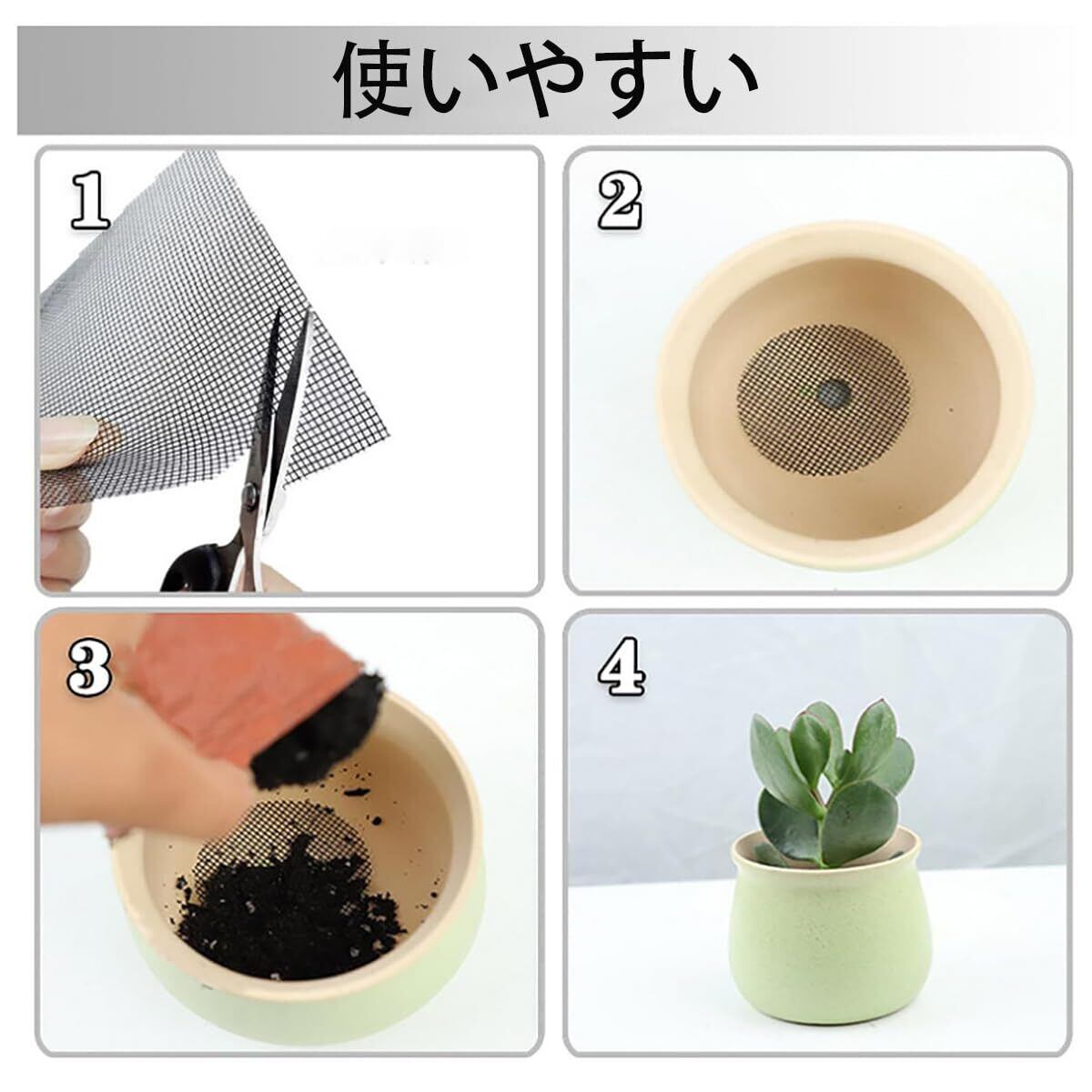 使いやすい

1

2

3

4