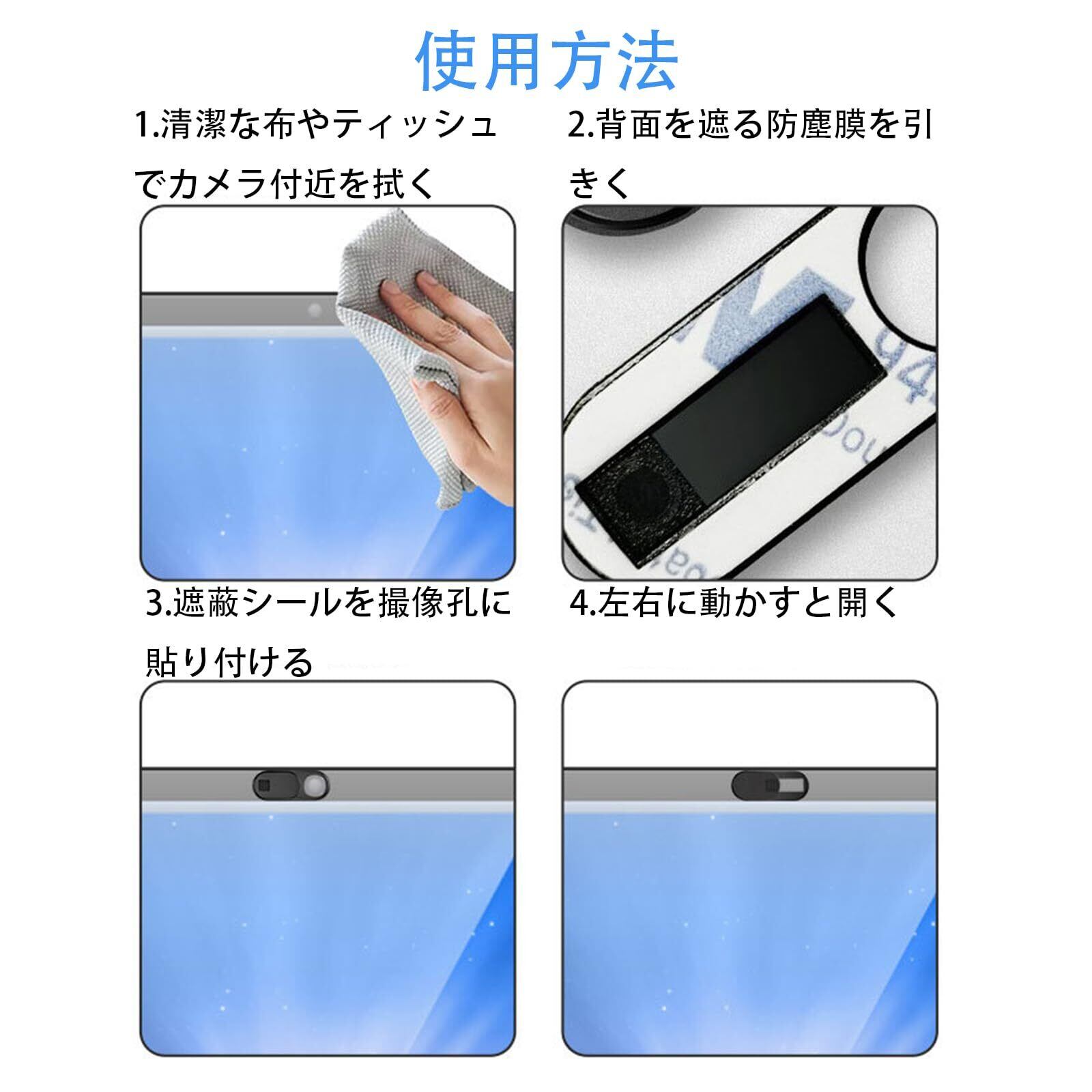 使用方法

1.清潔な布やティッシュでカメラ付近を拭く

2.背面を遮る防塵膜を引きく

3.遮蔽シールを撮像孔に貼り付ける

4.左右に動かすと開く