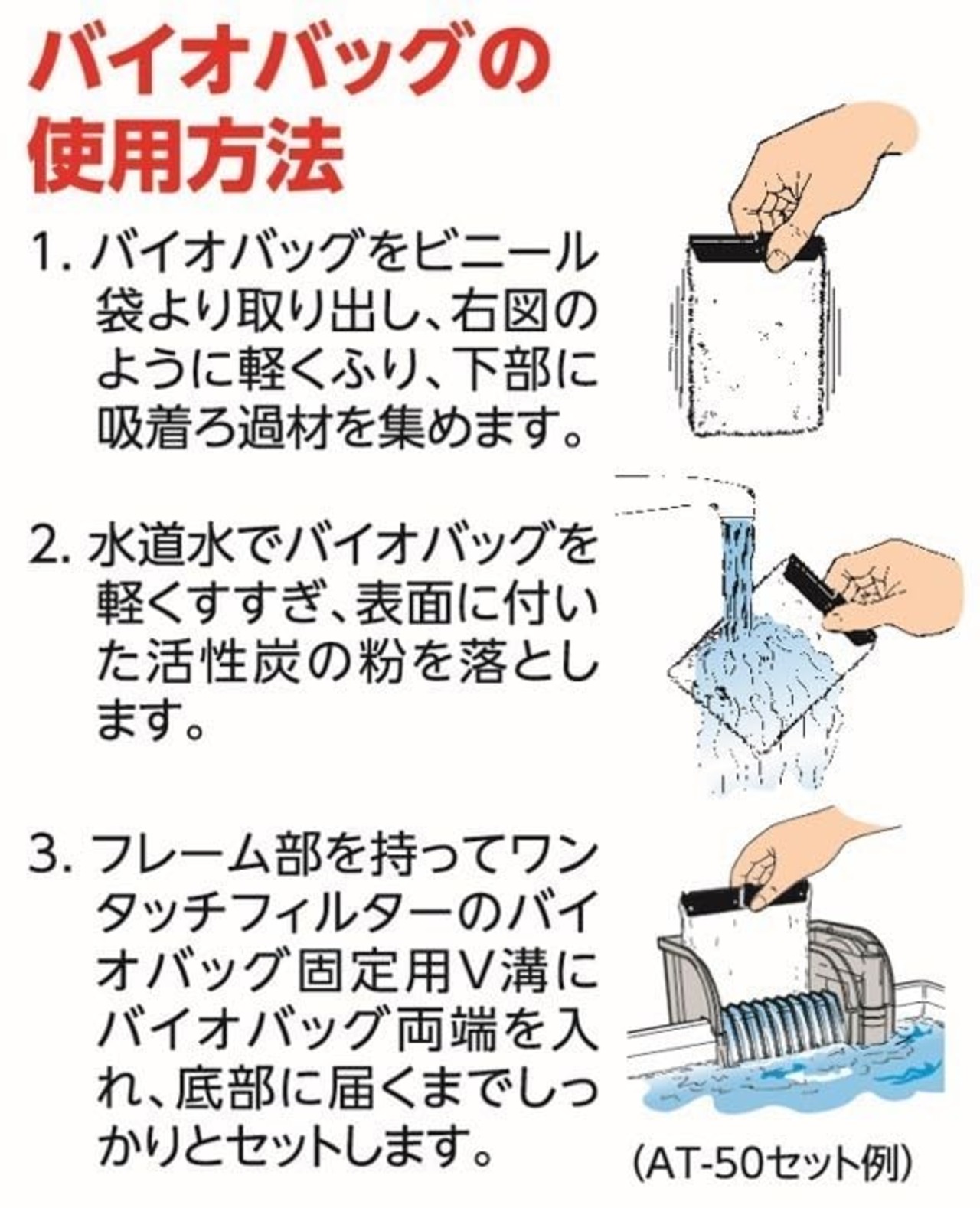 バイオバッグの使用方法

1. バイオバッグをビニール袋より取り出し、右図のように軽くふり、下部に吸着ろ過材を集めます。

2. 水道水でバイオバッグを軽くすすぎ、表面に付いた活性炭の粉を落とします。

3. フレーム部を持ってワンタッチフィルターのバイオバッグ固定用V溝にバイオバッグ両端を入れ、底部に届くまでしっかりとセットします。

(AT-50セット例)