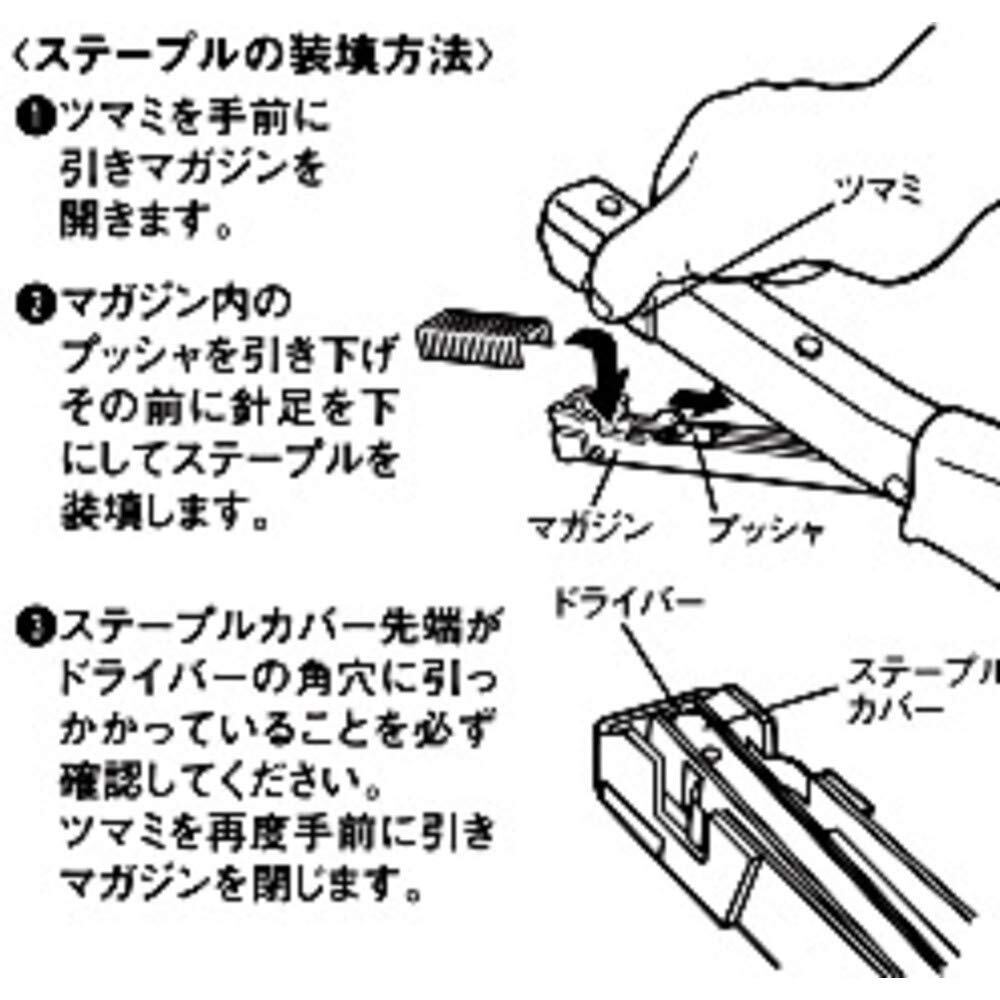 〈ステープルの装填方法〉

❶ツマミを手前に引きマガジンを開きます。

❷マガジン内のプッシャを引き下げその前に針足を下にしてステープルを装填します。

❸ステープルカバー先端がドライバーの角穴に引っかかっていることを必ず確認してください。
ツマミを再度手前に引きマガジンを閉じます。

ツマミ

マガジン

プッシャ

ドライバー

ステープルカバー