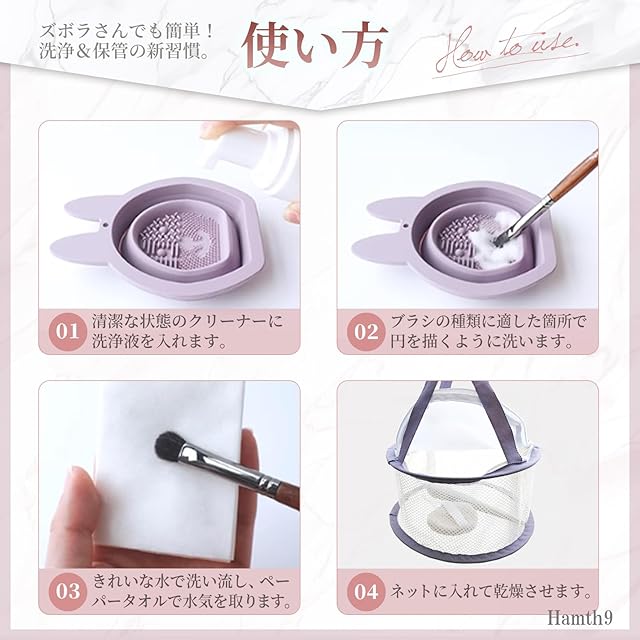 ズボラさんでも簡単！
洗浄＆保管の新習慣。

使い方

How to use.

01 清潔な状態のクリーナーに洗浄液を入れます。

02 ブラシの種類に適した箇所で円を描くように洗います。

03 きれいな水で洗い流し、ペーパータオルで水気を取ります。

04 ネットに入れて乾燥させます。

Hamth9