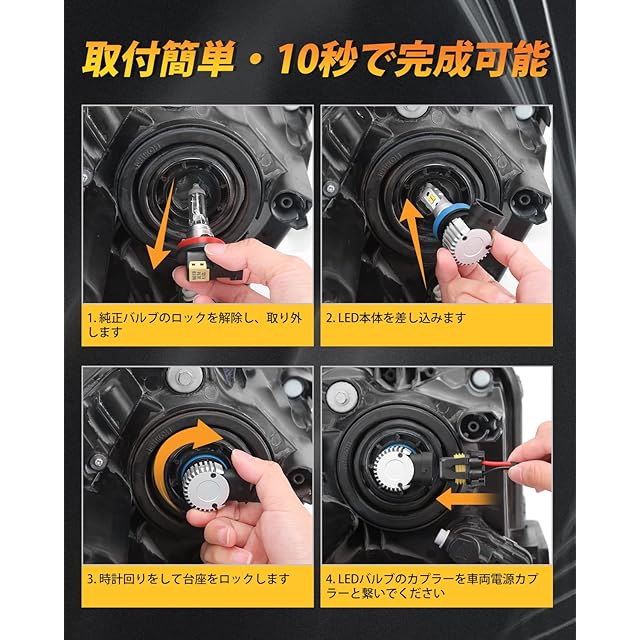 取付簡単・10秒で完成可能

1. 純正バルブのロックを解除し、取り外します

2. LED本体を差し込みます

3. 時計回りをして台座をロックします

4. LEDバルブのカプラーを車両電源カプラーと繋いでください