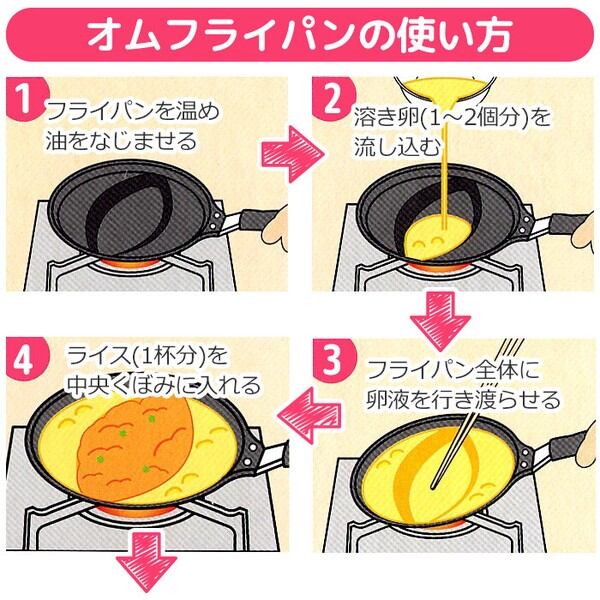 オムフライパンの使い方

1
フライパンを温め
油をなじませる

2
溶き卵(1〜2個分)を
流し込む

3
フライパン全体に
卵液を行き渡らせる

4
ライス(1杯分)を
中央くぼみに入れる