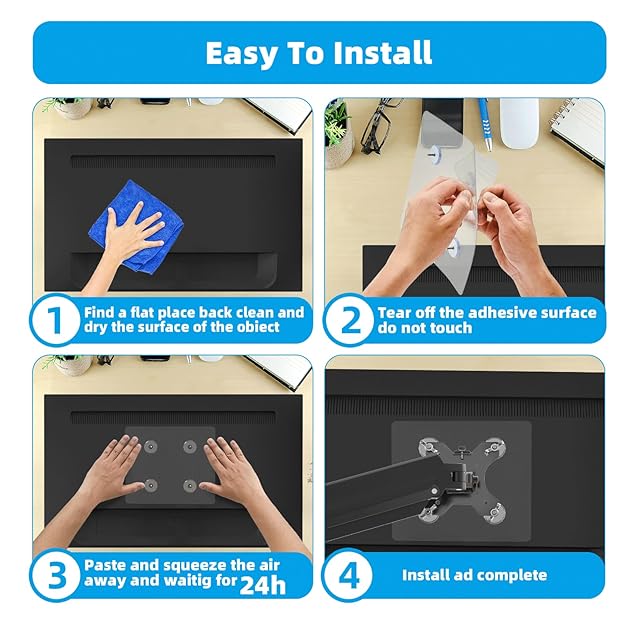 Easy To Install

1 Find a flat place back clean and dry the surface of the obiect

2 Tear off the adhesive surface do not touch

3 Paste and squeeze the air away and waitig for 24h

4 Install ad complete