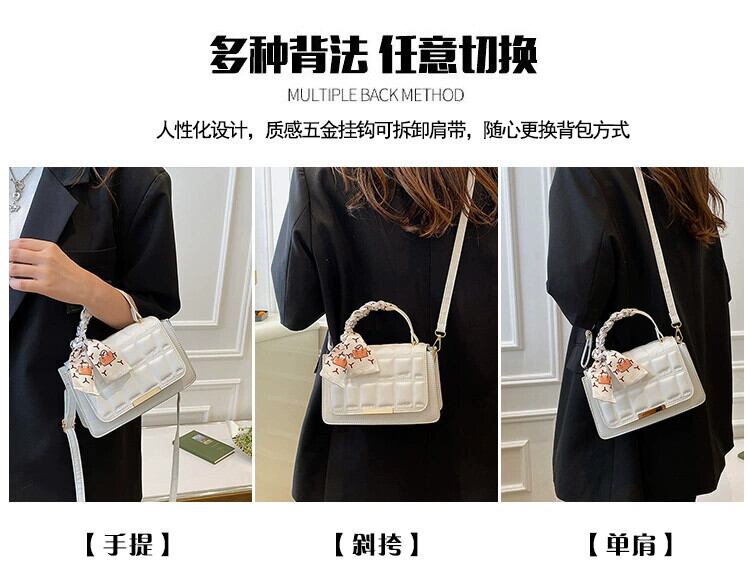 多种背法 任意切换

MULTIPLE BACK METHOD

人性化设计，质感五金挂钩可拆卸肩带，随心更换背包方式

【手提】

【斜挎】

【单肩】