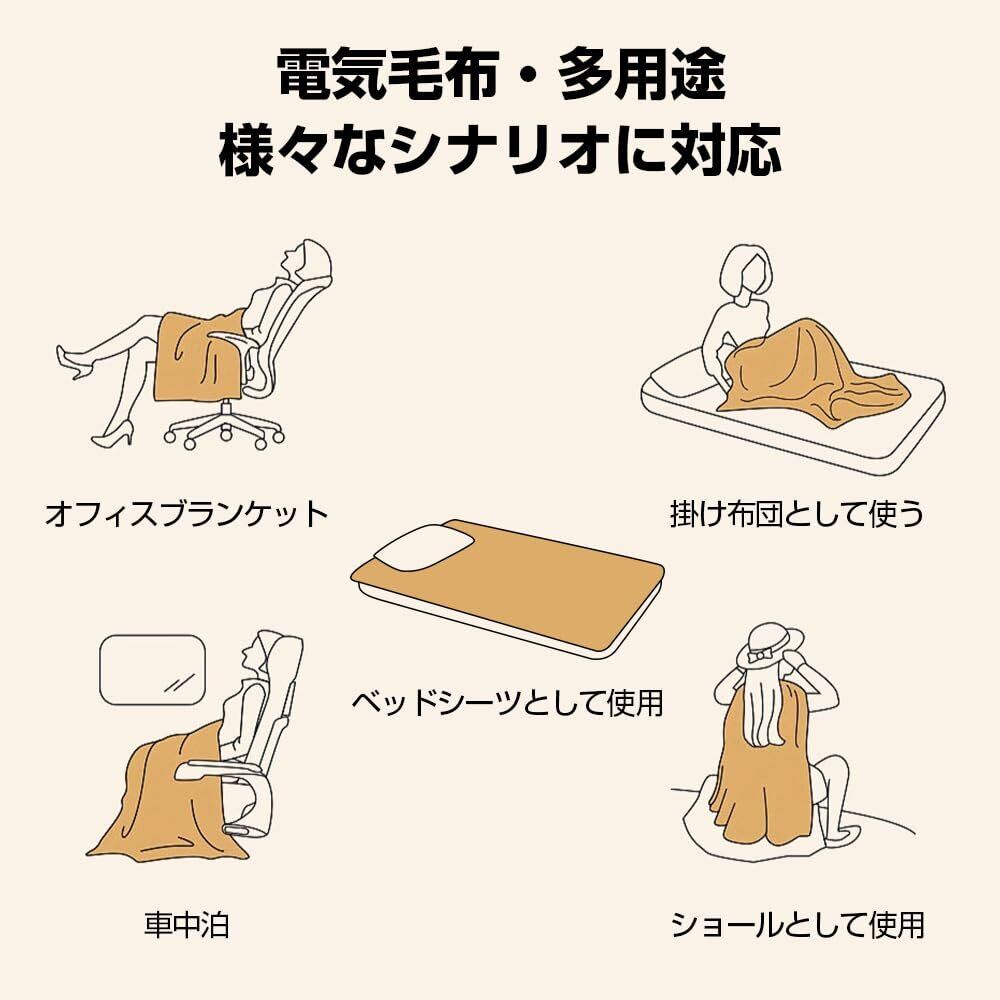 電気毛布・多用途
様々なシナリオに対応

オフィスブランケット

掛け布団として使う

ベッドシーツとして使用

車中泊

ショールとして使用