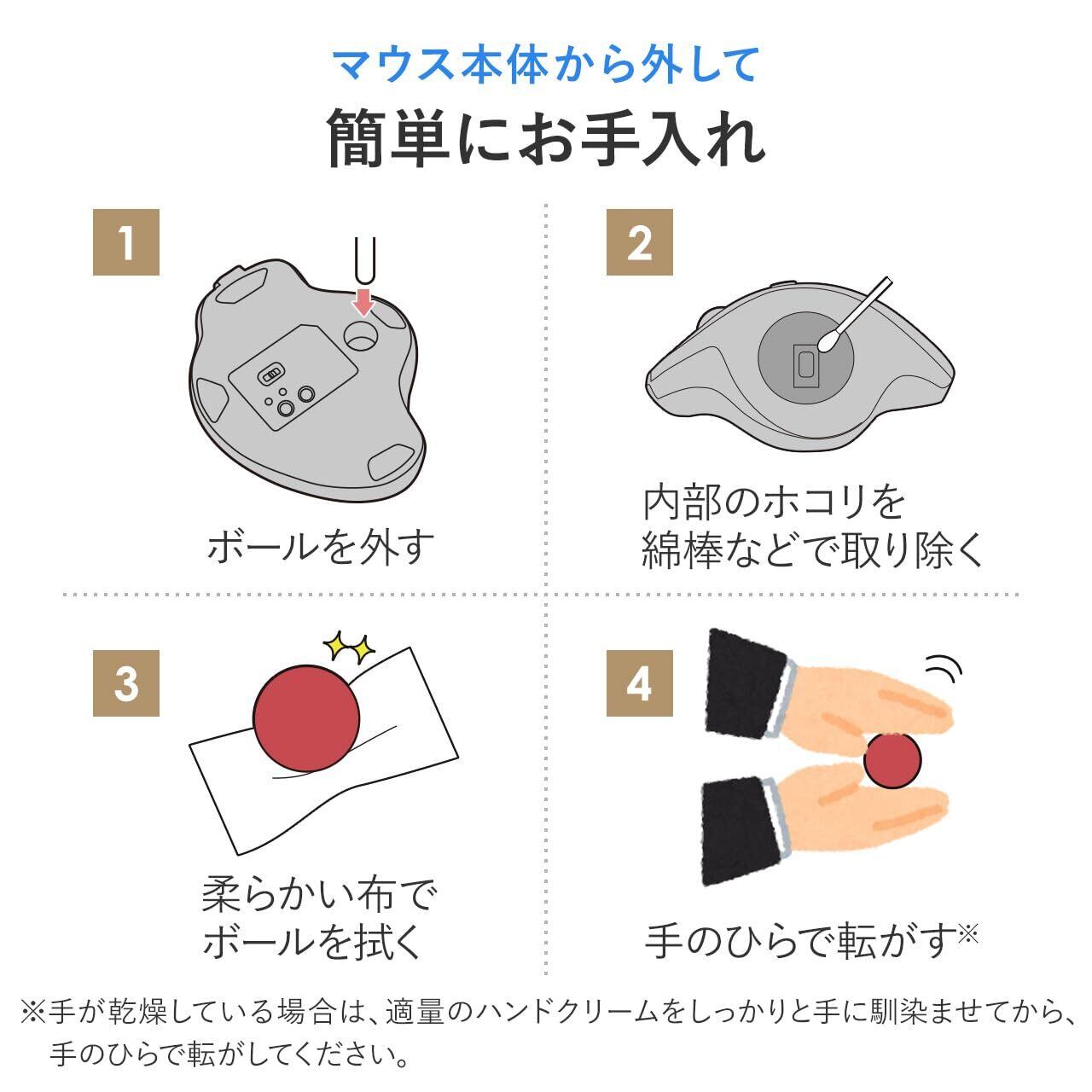 マウス本体から外して
簡単にお手入れ

1
ボールを外す

2
内部のホコリを綿棒などで取り除く

3
柔らかい布でボールを拭く

4
手のひらで転がす※

※手が乾燥している場合は、適量のハンドクリームをしっかりと手に馴染ませてから、手のひらで転がしてください。