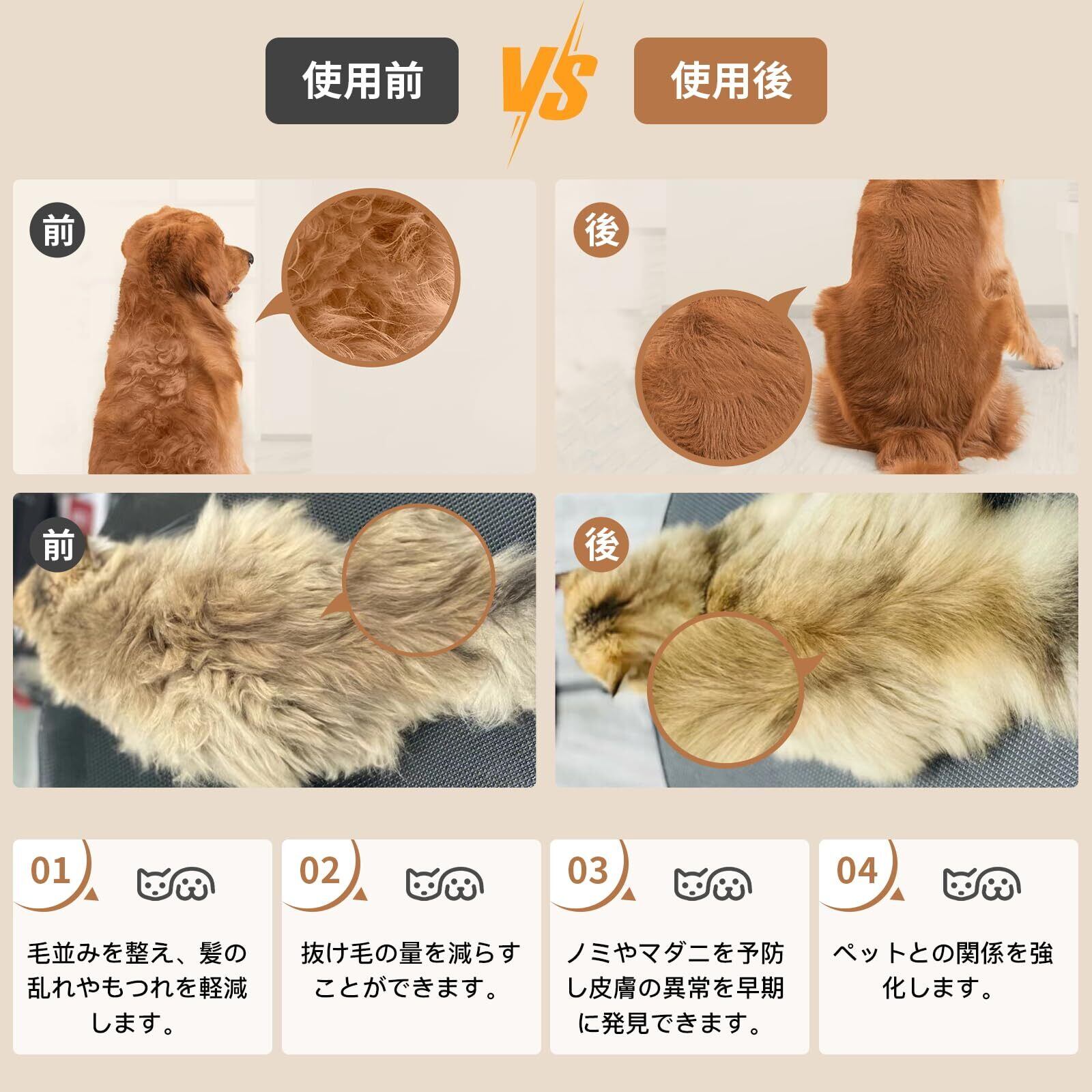 使用前 VS 使用後

前

後

前

後

01
毛並みを整え、髪の乱れやもつれを軽減します。

02
抜け毛の量を減らすことができます。

03
ノミやマダニを予防し皮膚の異常を早期に発見できます。

04
ペットとの関係を強化します。