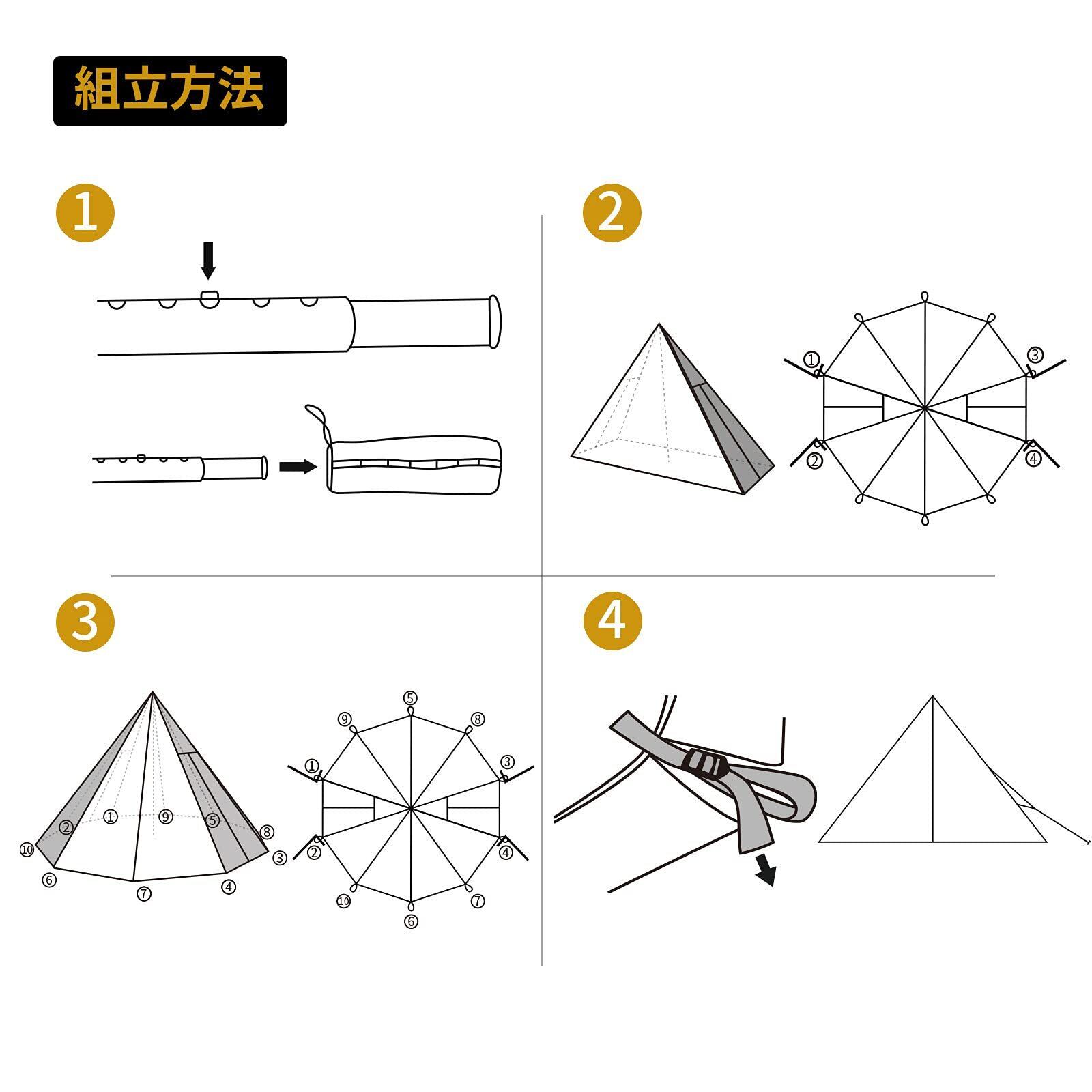 組立方法

1

2

①
③
②
④

3

⑩
②
①
⑨
⑤
⑧
③
⑥
⑦
④

⑤
⑨
⑧
①
③
②
④
⑩
⑦
⑥

4