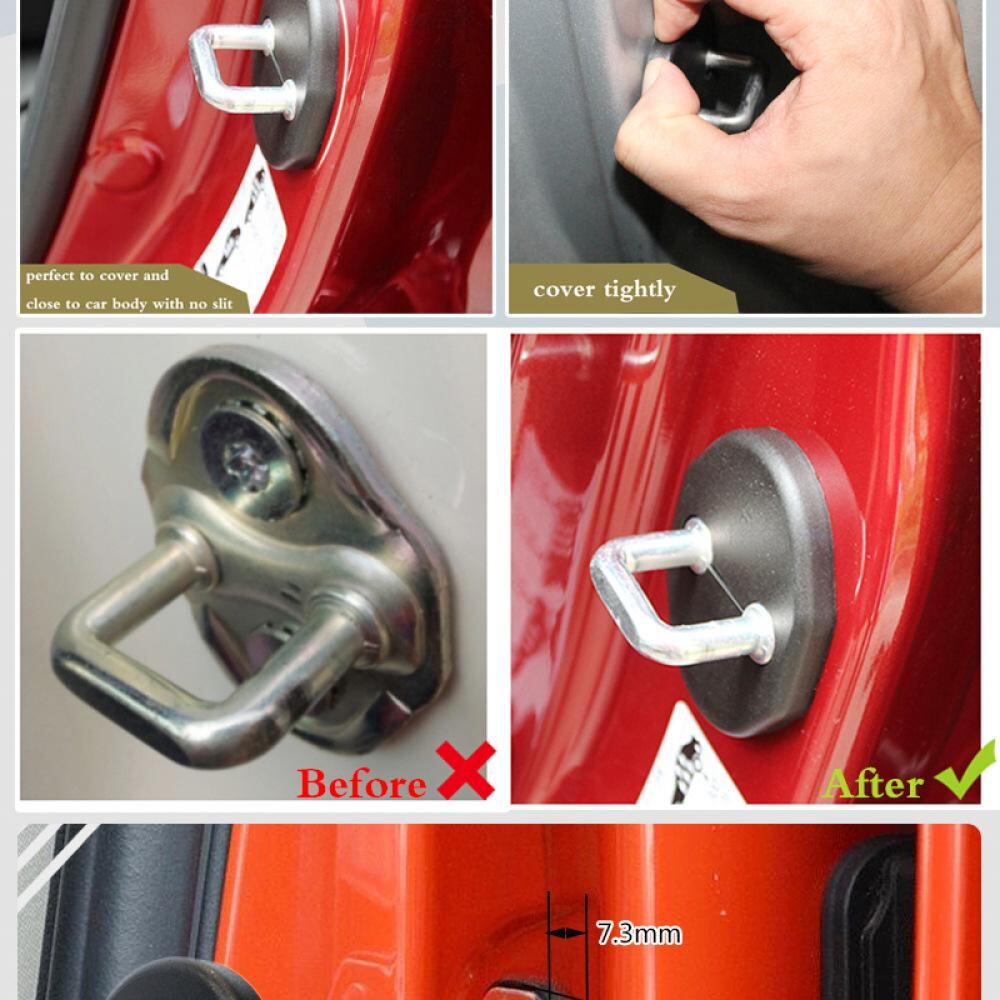 perfect to cover and close to car body with no slit

cover tightly

Before

After

7.3mm