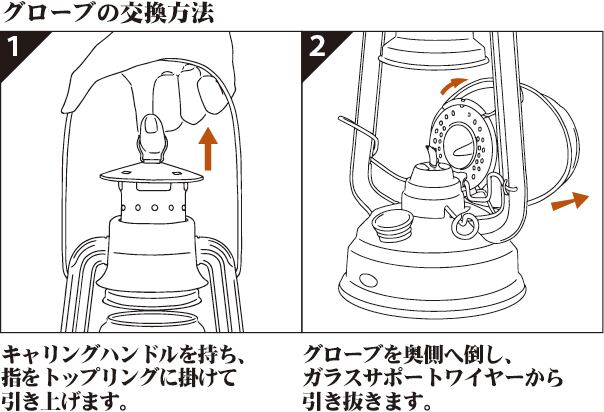 グローブの交換方法

1

キャリングハンドルを持ち、指をトップリングに掛けて引き上げます。

2

グローブを奥側へ倒し、ガラスサポートワイヤーから引き抜きます。