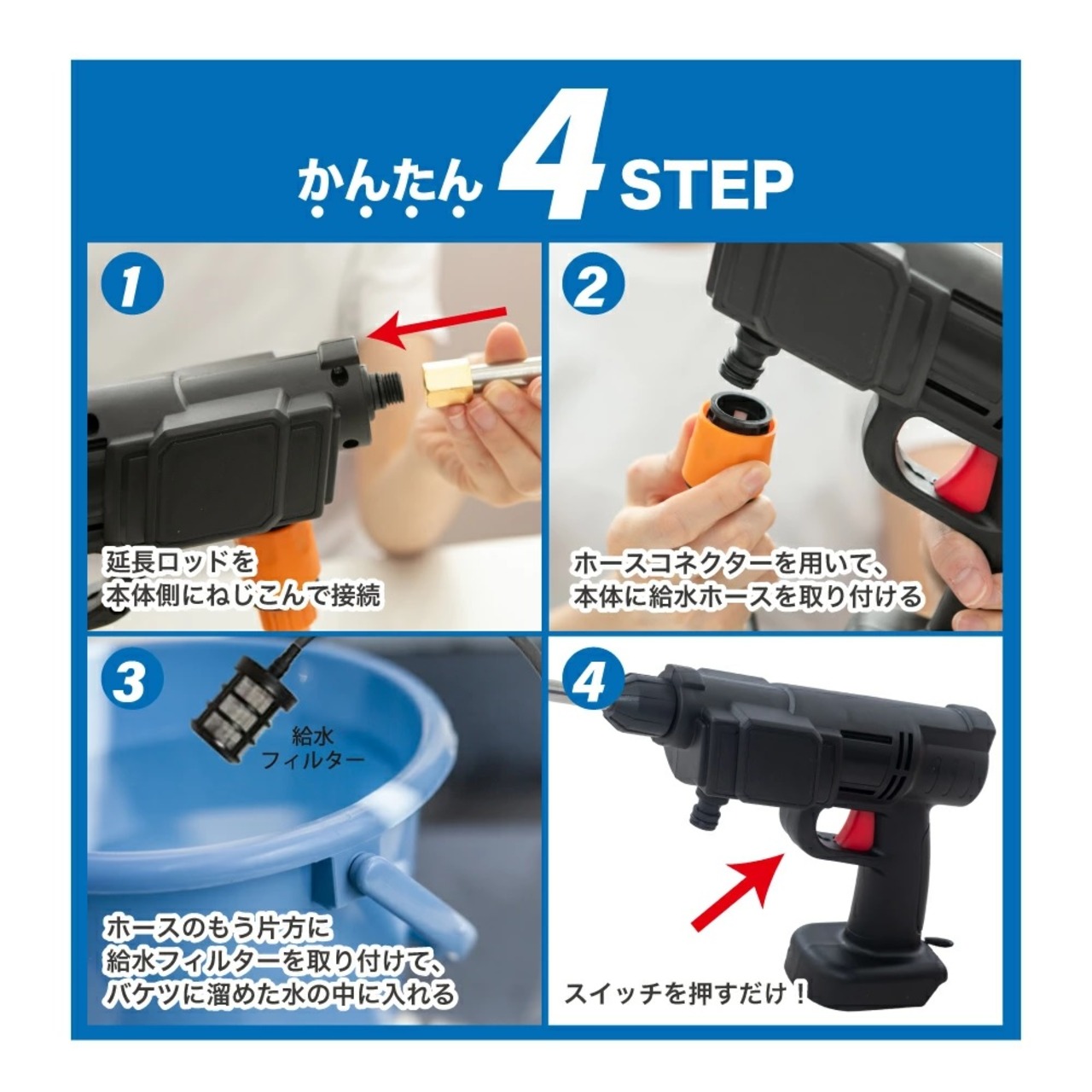 かんたん 4 STEP

1
延長ロッドを
本体側にねじこんで接続

2
ホースコネクターを用いて、
本体に給水ホースを取り付ける

3
給水
フィルター
ホースのもう片方に
給水フィルターを取り付けて、
バケツに溜めた水の中に入れる

4
スイッチを押すだけ！