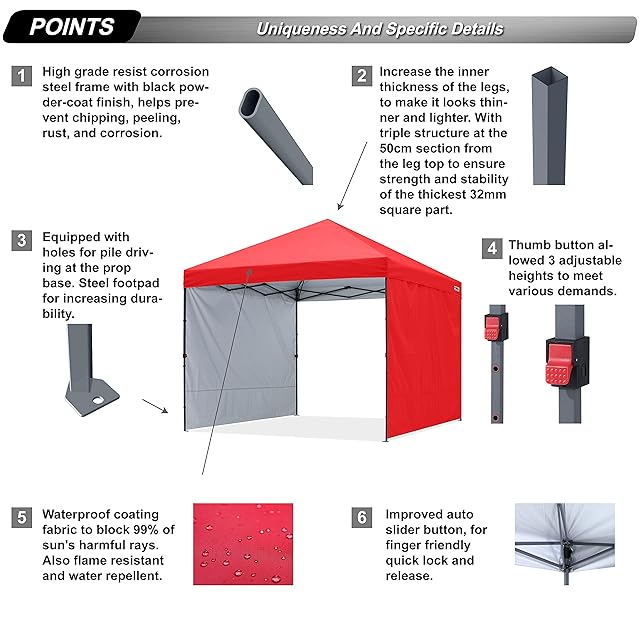 POINTS

Uniqueness And Specific Details

1 High grade resist corrosion steel frame with black powder-coat finish, helps prevent chipping, peeling, rust, and corrosion.

2 Increase the inner thickness of the legs, to make it looks thinner and lighter. With triple structure at the 50cm section from the leg top to ensure strength and stability of the thickest 32mm square part.

3 Equipped with holes for pile driving at the prop base. Steel footpad for increasing durability.

4 Thumb button allowed 3 adjustable heights to meet various demands.

5 Waterproof coating fabric to block 99% of sun's harmful rays. Also flame resistant and water repellent.

6 Improved auto slider button, for finger friendly quick lock and release.