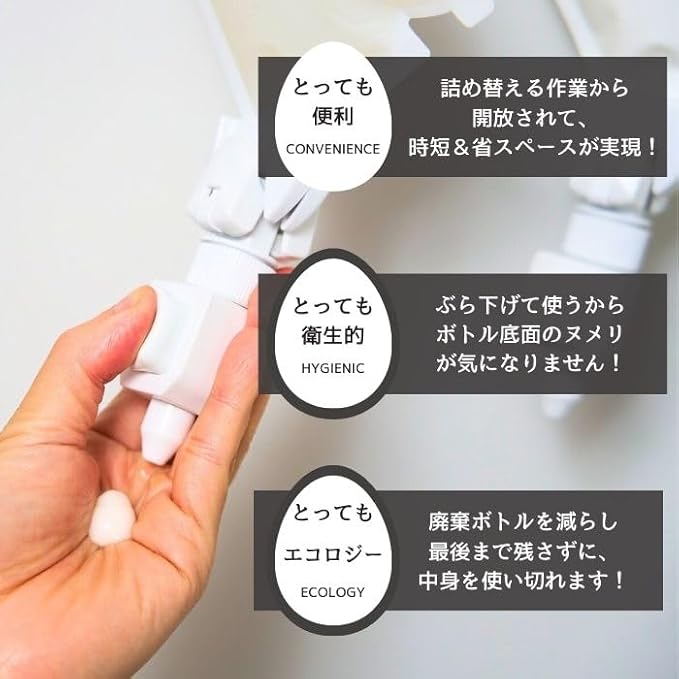 とっても
便利
CONVENIENCE

詰め替える作業から
開放されて、
時短＆省スペースが実現！

とっても
衛生的
HYGIENIC

ぶら下げて使うから
ボトル底面のヌメリ
が気になりません！

とっても
エコロジー
ECOLOGY

廃棄ボトルを減らし
最後まで残さずに、
中身を使い切れます！