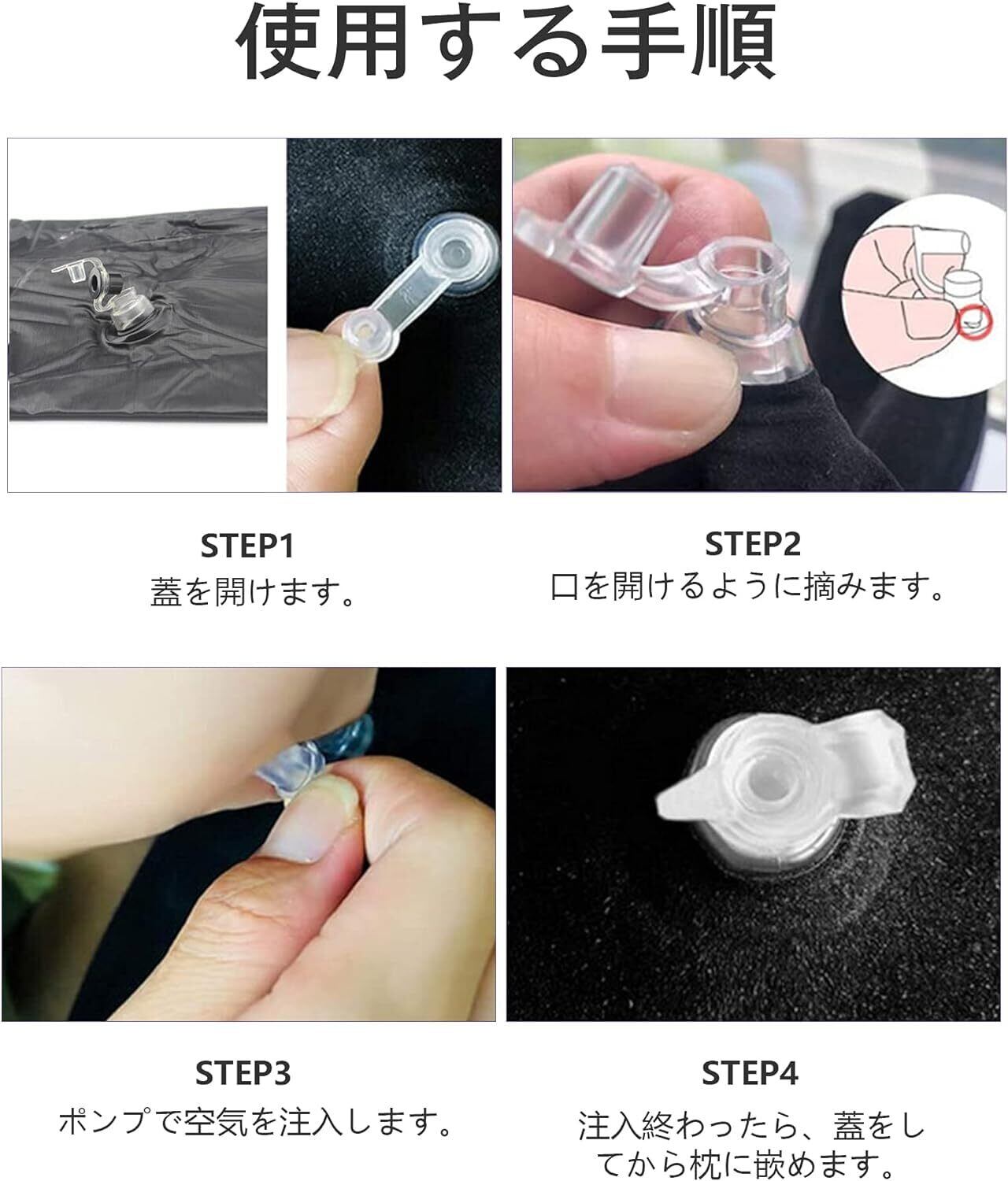 使用する手順

STEP1
蓋を開けます。

STEP2
口を開けるように摘みます。

STEP3
ポンプで空気を注入します。

STEP4
注入終わったら、蓋をしてから枕に嵌めます。