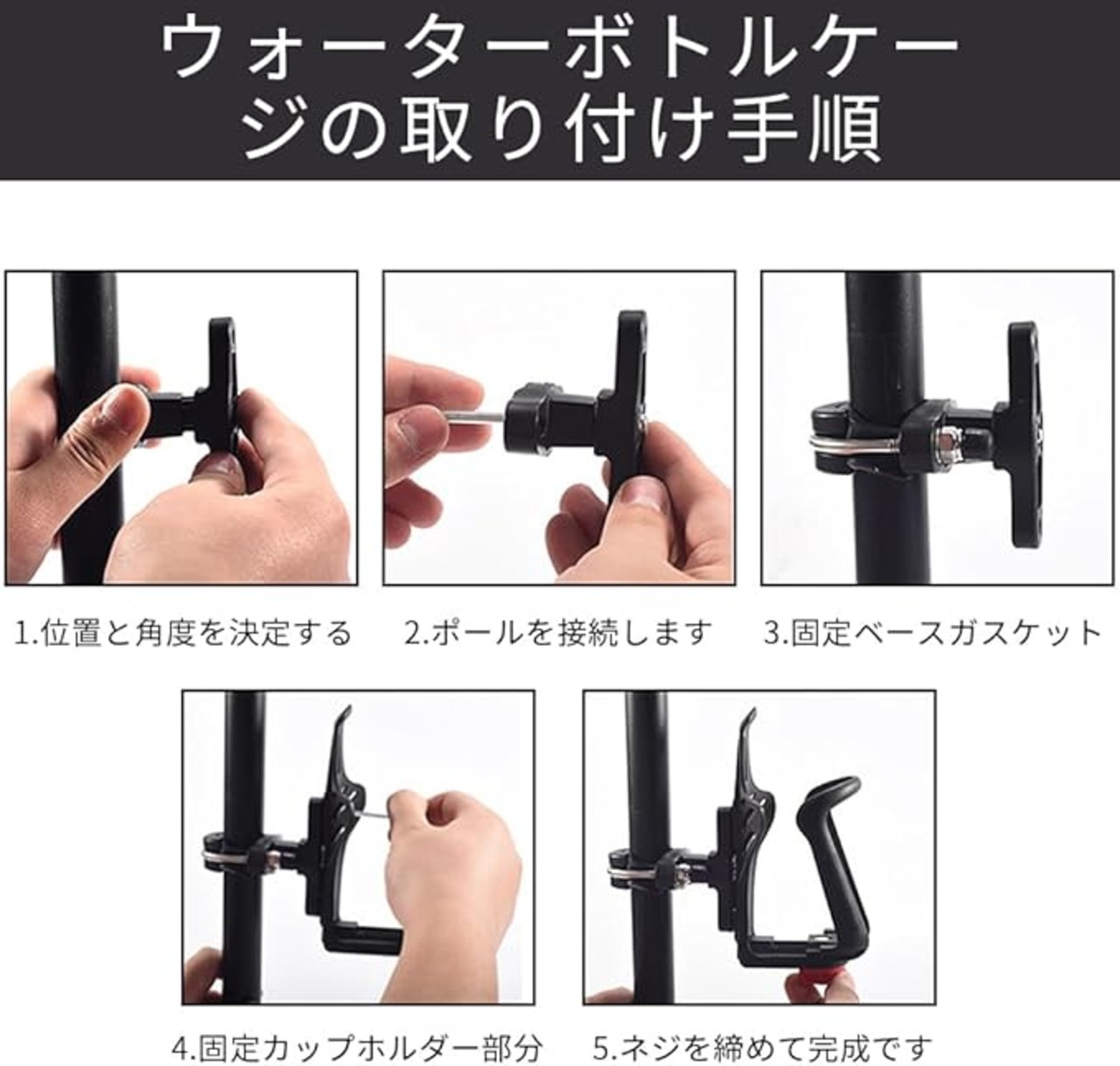 ウォーターボトルケージの取り付け手順

1.位置と角度を決定する

2.ポールを接続します

3.固定ベースガスケット

4.固定カップホルダー部分

5.ネジを締めて完成です