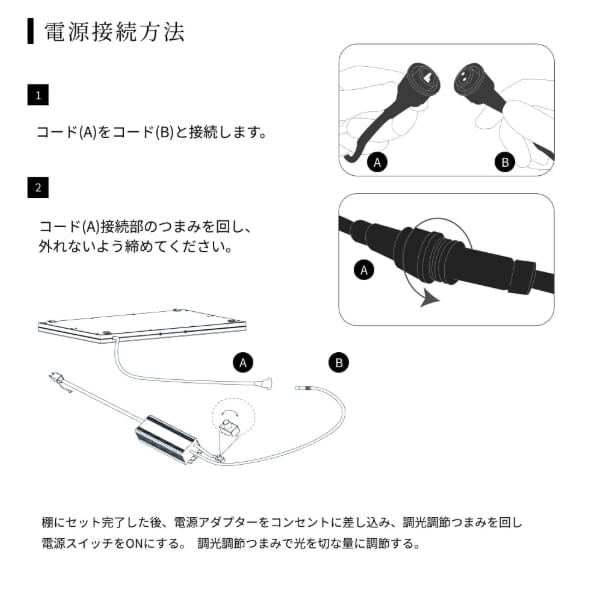 電源接続方法

1

コード(A)をコード(B)と接続します。

A

B

2

コード(A)接続部のつまみを回し、外れないよう締めてください。

A

A

B

棚にセット完了した後、電源アダプターをコンセントに差し込み、調光調節つまみを回し電源スイッチをONにする。 調光調節つまみで光を切な量に調節する。