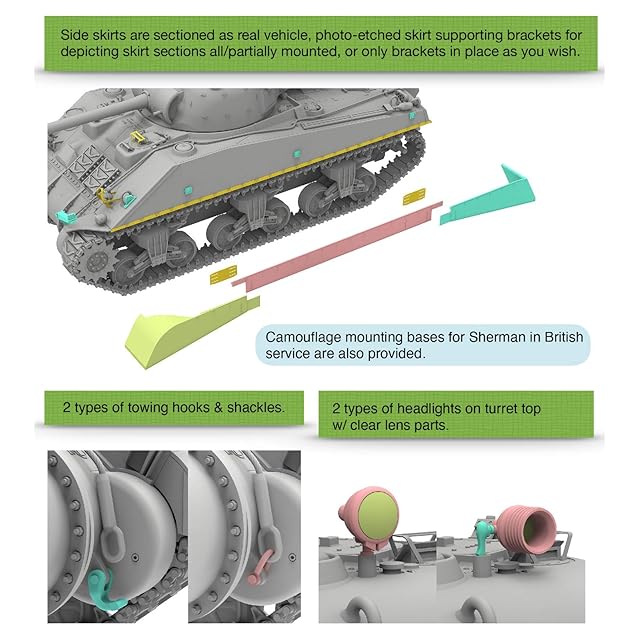 Side skirts are sectioned as real vehicle, photo-etched skirt supporting brackets for depicting skirt sections all/partially mounted, or only brackets in place as you wish.

Camouflage mounting bases for Sherman in British service are also provided.

2 types of towing hooks & shackles.

2 types of headlights on turret top w/ clear lens parts.