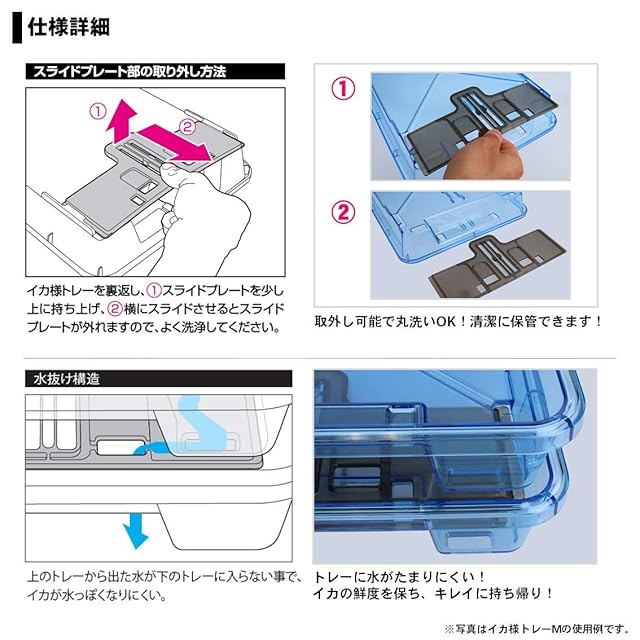 仕様詳細

スライドプレート部の取り外し方法

①

②

イカ様トレーを裏返し、①スライドプレートを少し上に持ち上げ、②横にスライドさせるとスライドプレートが外れますので、よく洗浄してください。

①

②

取外し可能で丸洗いOK！清潔に保管できます！

水抜け構造

上のトレーから出た水が下のトレーに入らない事で、イカが水っぽくなりにくい。

トレーに水がたまりにくい！
イカの鮮度を保ち、キレイに持ち帰り！

※写真はイカ様トレーMの使用例です。