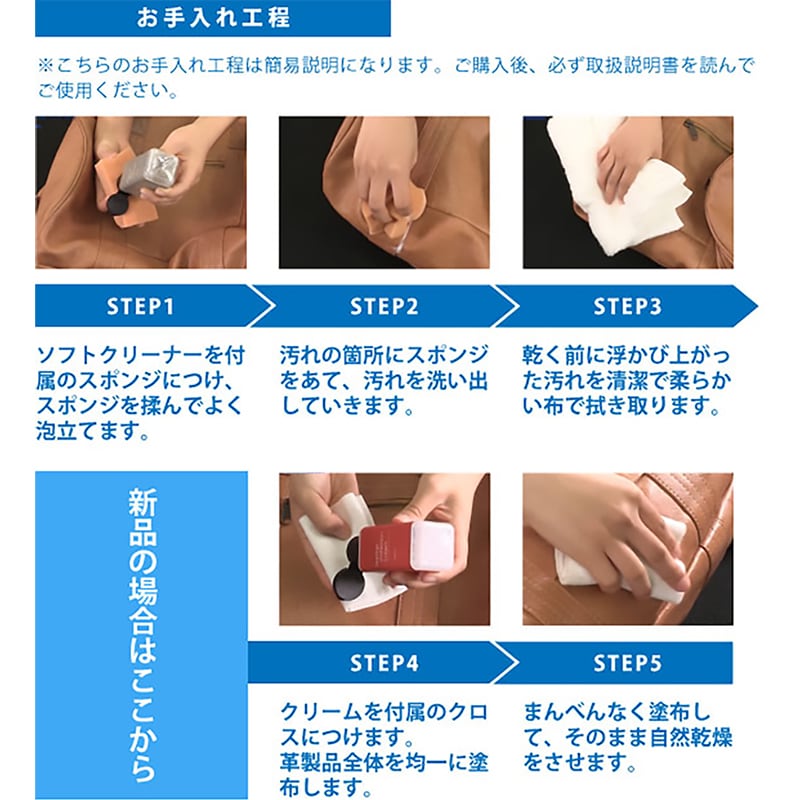 お手入れ工程

※こちらのお手入れ工程は簡易説明になります。ご購入後、必ず取扱説明書を読んでご使用ください。

STEP1

ソフトクリーナーを付属のスポンジにつけ、スポンジを揉んでよく泡立てます。

STEP2

汚れの箇所にスポンジをあて、汚れを洗い出していきます。

STEP3

乾く前に浮かび上がった汚れを清潔で柔らかい布で拭き取ります。

新品の場合はここから

STEP4

クリームを付属のクロスにつけます。
革製品全体を均一に塗布します。

STEP5

まんべんなく塗布して、そのまま自然乾燥をさせます。