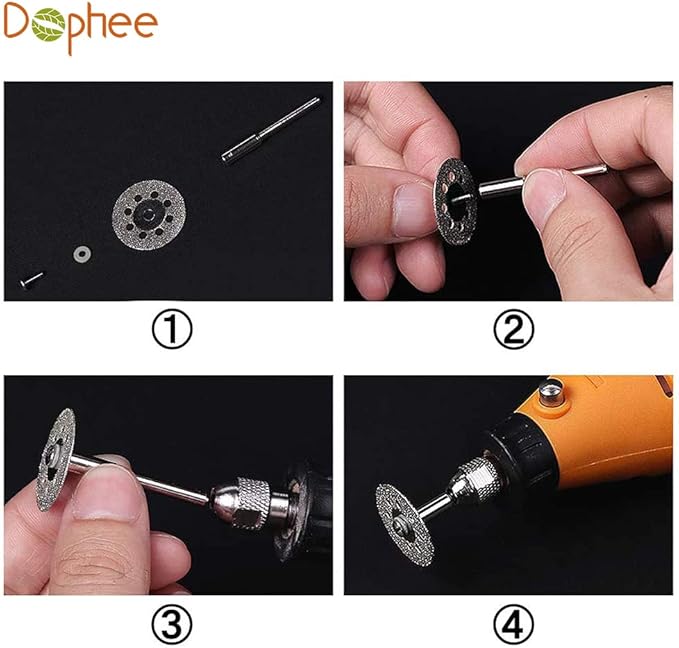 Dophee

①

②

③

④