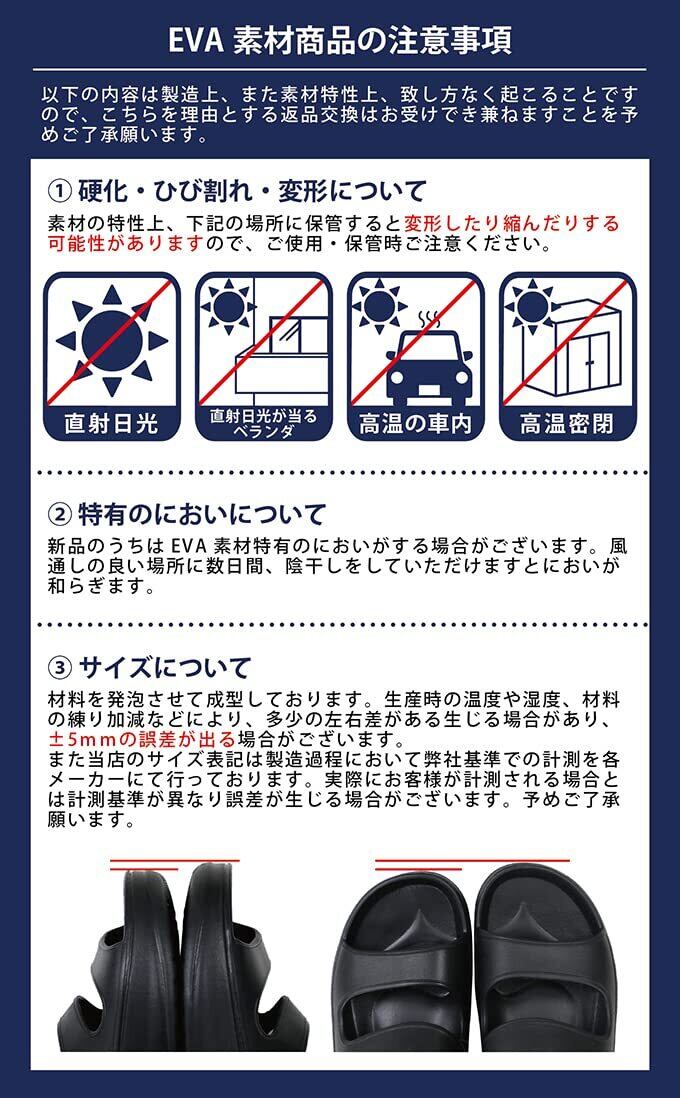 EVA 素材商品の注意事項

以下の内容は製造上、また素材特性上、致し方なく起こることですので、こちらを理由とする返品交換はお受けでき兼ねますことを予めご了承願います。

① 硬化・ひび割れ・変形について

素材の特性上、下記の場所に保管すると変形したり縮んだりする可能性がありますので、ご使用・保管時ご注意ください。

直射日光

直射日光が当るベランダ

高温の車内

高温密閉

② 特有のにおいについて

新品のうちは EVA 素材特有のにおいがする場合がございます。風通しの良い場所に数日間、陰干しをしていただけますとにおいが和らぎます。

③ サイズについて

材料を発泡させて成型しております。生産時の温度や湿度、材料の練り加減などにより、多少の左右差がある生じる場合があり、±5mmの誤差が出る場合がございます。
また当店のサイズ表記は製造過程において弊社基準での計測を各メーカーにて行っております。実際にお客様が計測される場合とは計測基準が異なり誤差が生じる場合がございます。予めご了承願います。