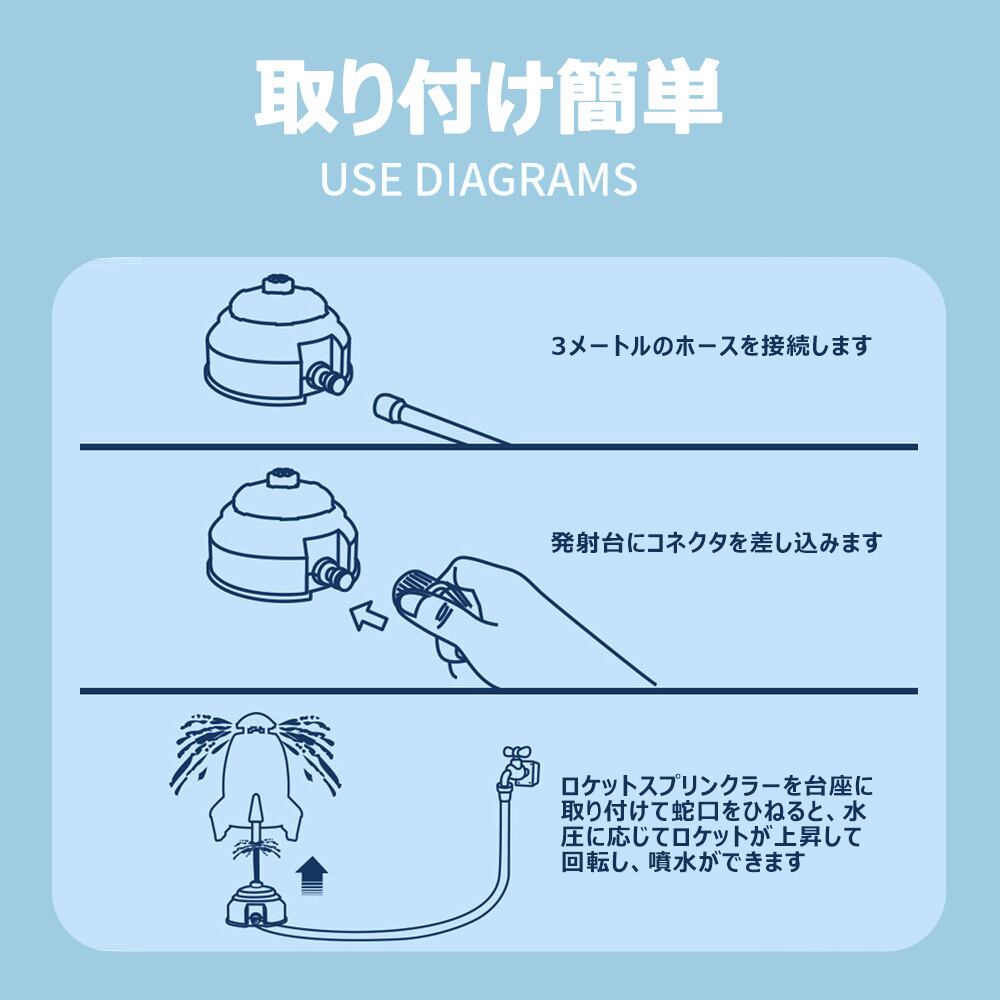 取り付け簡単
USE DIAGRAMS

3メートルのホースを接続します

発射台にコネクタを差し込みます

ロケットスプリンクラーを台座に取り付けて蛇口をひねると、水圧に応じてロケットが上昇して回転し、噴水ができます