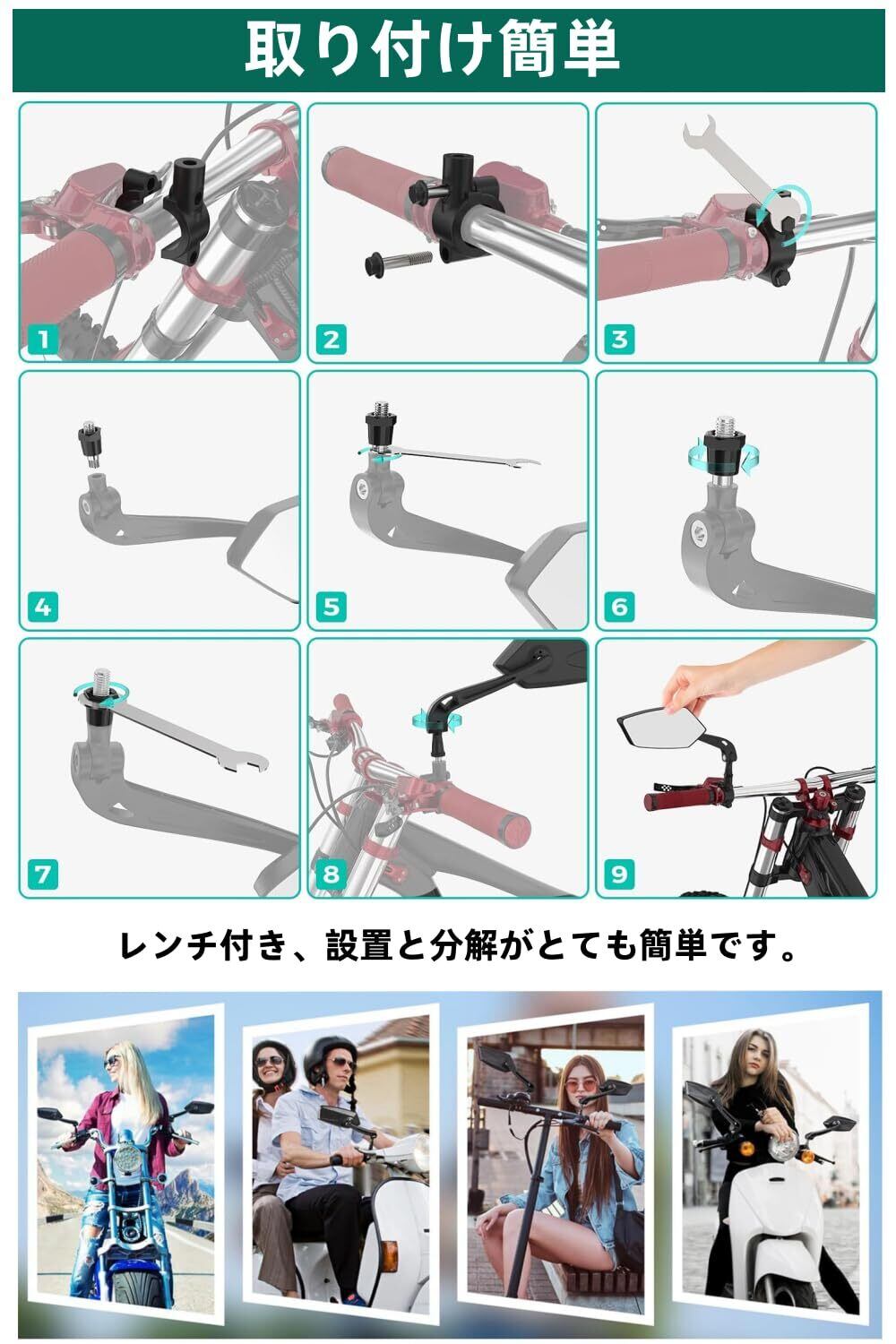 取り付け簡単

1

2

3

4

5

6

7

8

9

レンチ付き、設置と分解がとても簡単です。