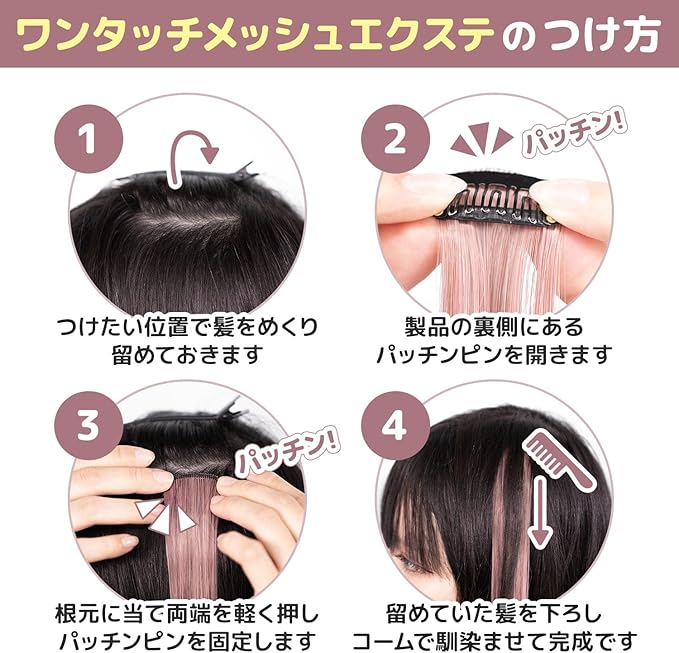 ワンタッチメッシュエクステのつけ方

1

つけたい位置で髪をめくり留めておきます

2

パッチン!

製品の裏側にあるパッチンピンを開きます

3

パッチン!

根元に当て両端を軽く押しパッチンピンを固定します

4

留めていた髪を下ろしコームで馴染ませて完成です