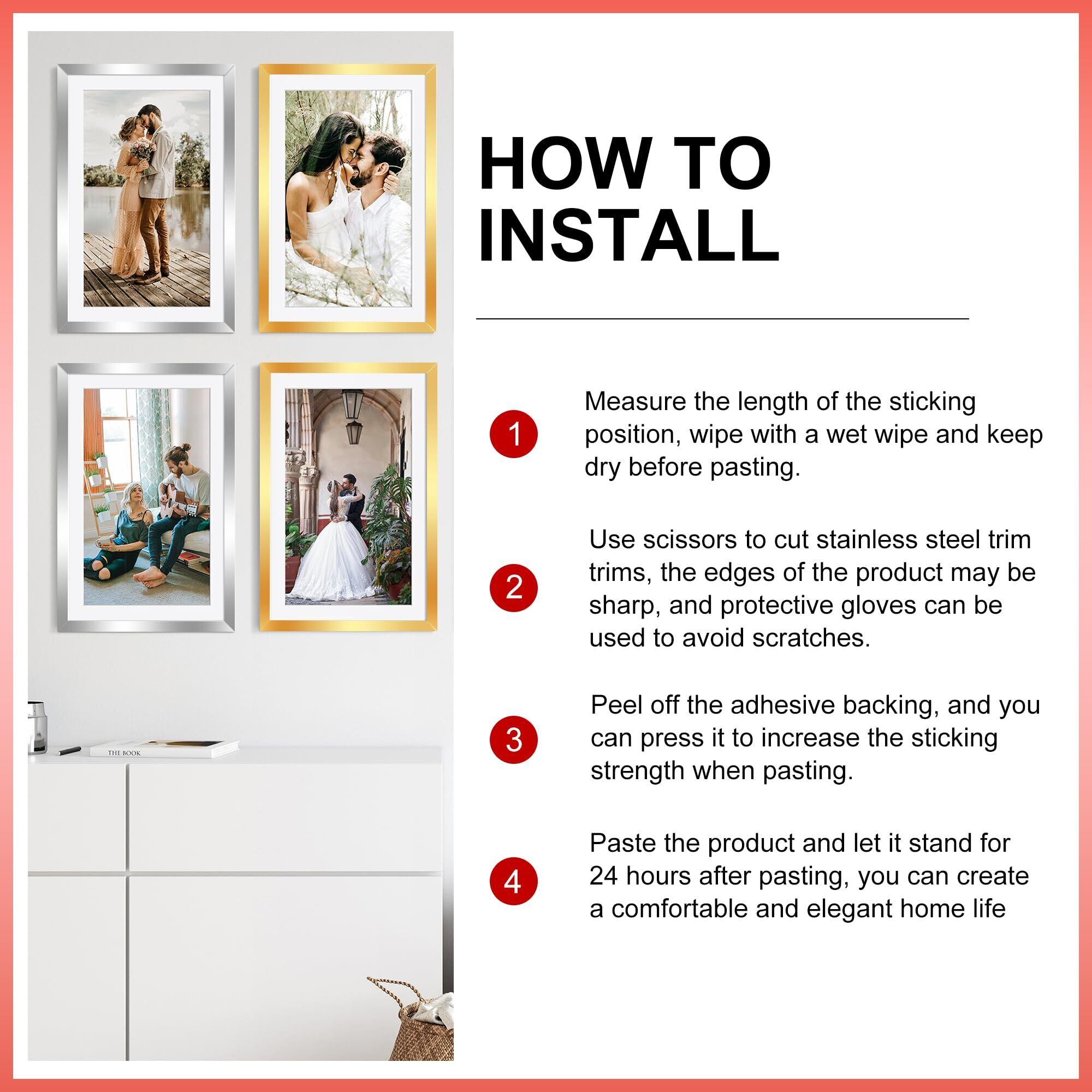 THE BOOK

HOW TO INSTALL

1 Measure the length of the sticking position, wipe with a wet wipe and keep dry before pasting.

2 Use scissors to cut stainless steel trim trims, the edges of the product may be sharp, and protective gloves can be used to avoid scratches.

3 Peel off the adhesive backing, and you can press it to increase the sticking strength when pasting.

4 Paste the product and let it stand for 24 hours after pasting, you can create a comfortable and elegant home life