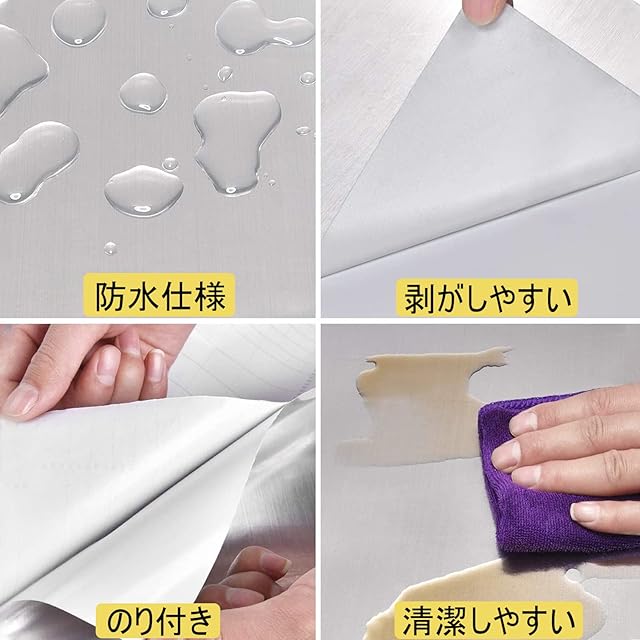 防水仕様

剥がしやすい

のり付き

清潔しやすい