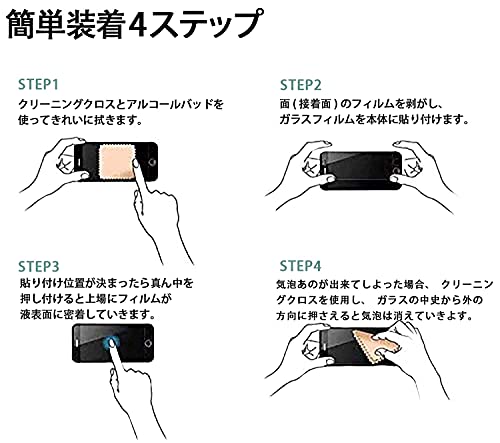 簡単装着4ステップ

STEP1
クリーニングクロスとアルコールバッドを使ってきれいに拭きます。

STEP2
面（接着面）のフィルムを剥がし、ガラスフィルムを本体に貼り付けます。

STEP3
貼り付け位置が決まったら真ん中を押し付けると上場にフィルムが液表面に密着していきます。

STEP4
気泡あのが出来てしよった場合、 クリーニングクロスを使用し、 ガラスの中史から外の方向に押さえると気泡は消えていきよす。