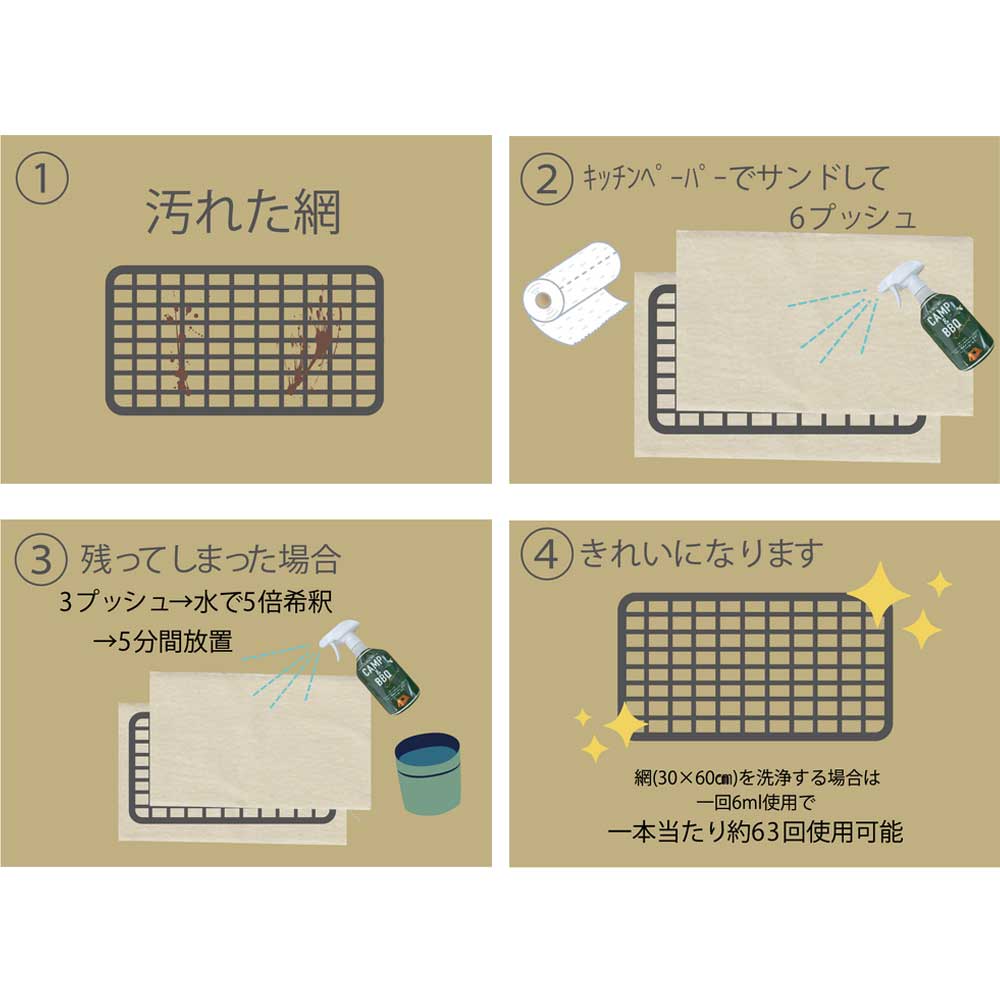 ①
汚れた網

② キッチンペーパーでサンドして
6プッシュ

CAMP & BBQ

③ 残ってしまった場合
3プッシュ→水で5倍希釈
→5分間放置

CAMP & BBQ

④ きれいになります

網(30×60㎝)を洗浄する場合は
一回6ml使用で
一本当たり約63回使用可能