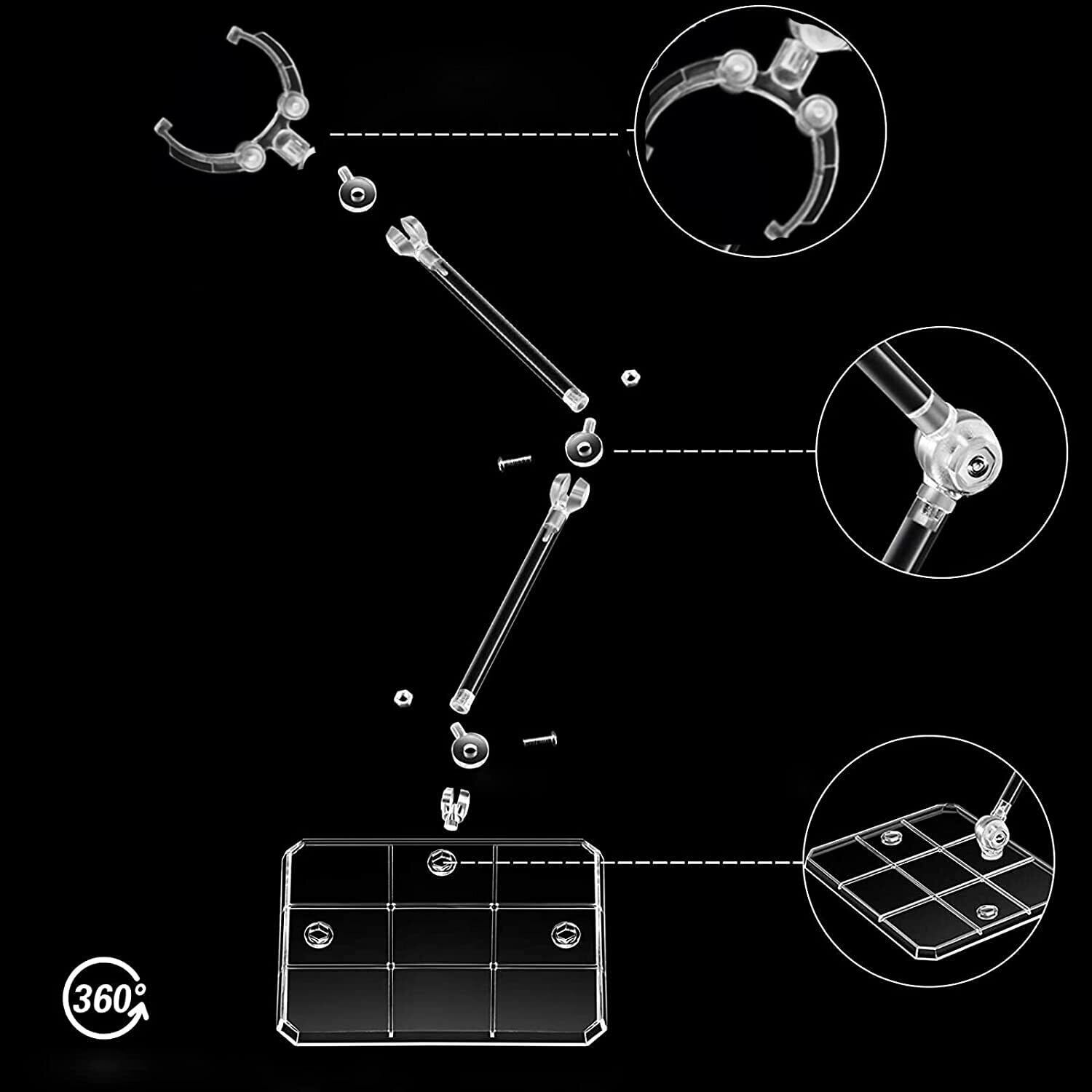 360°