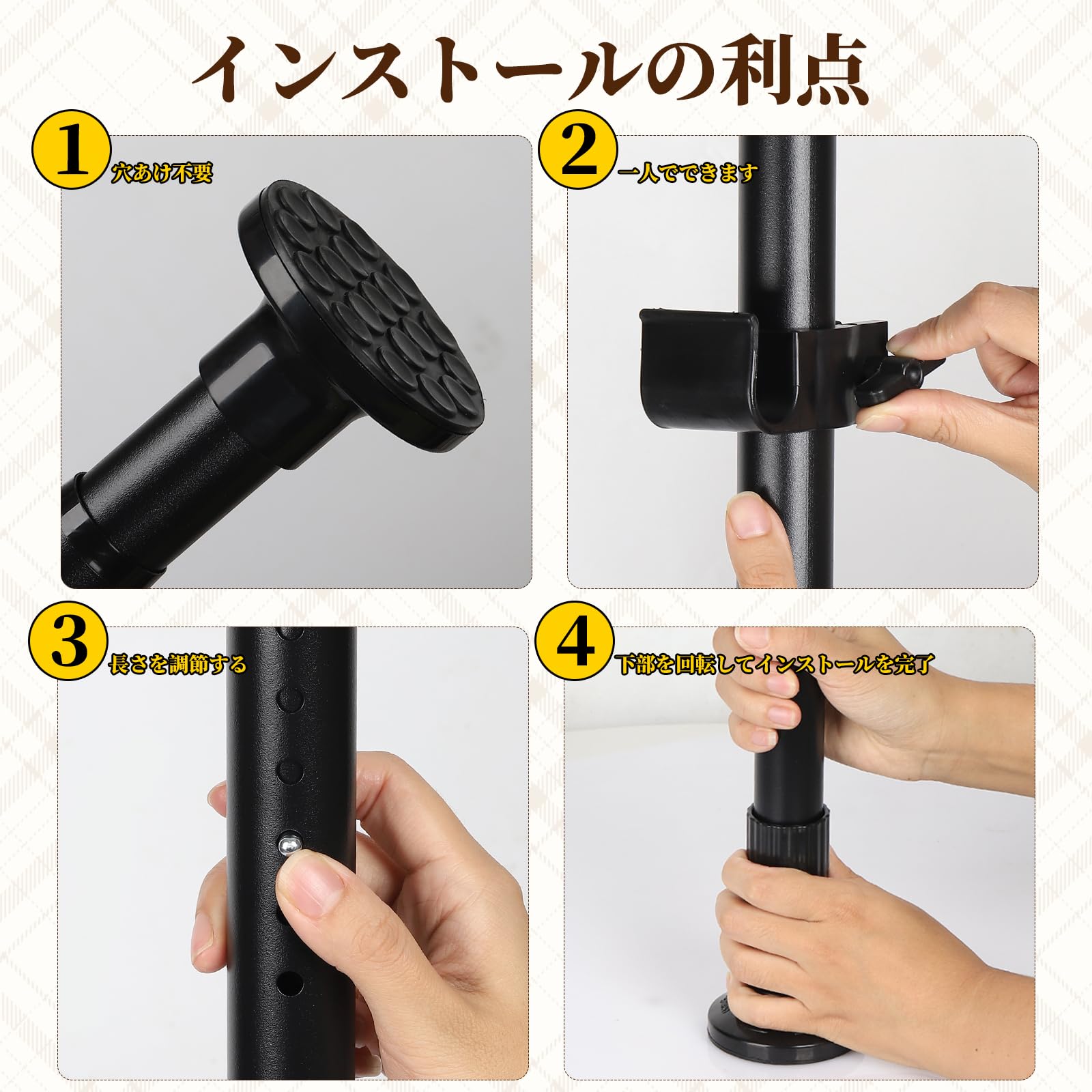 インストールの利点

1 穴あけ不要

2 一人でできます

3 長さを調節する

4 下部を回転してインストールを完了