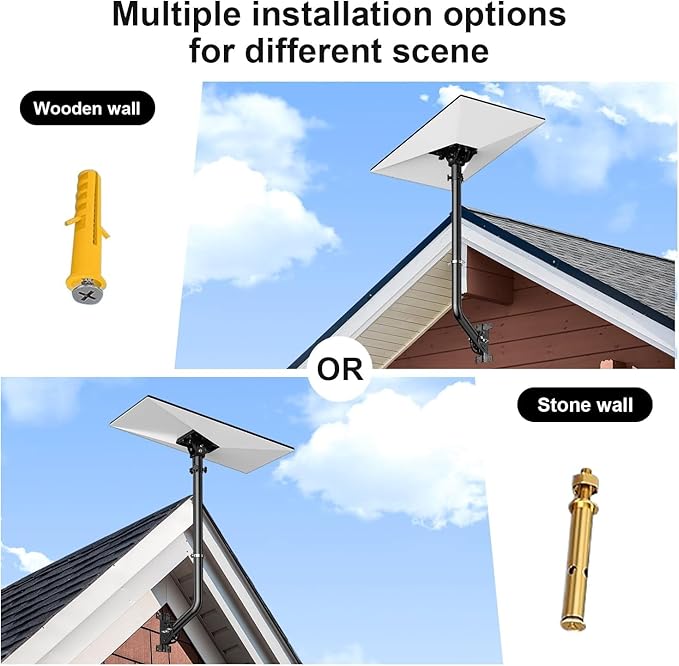 Multiple installation options for different scene

Wooden wall

OR

Stone wall