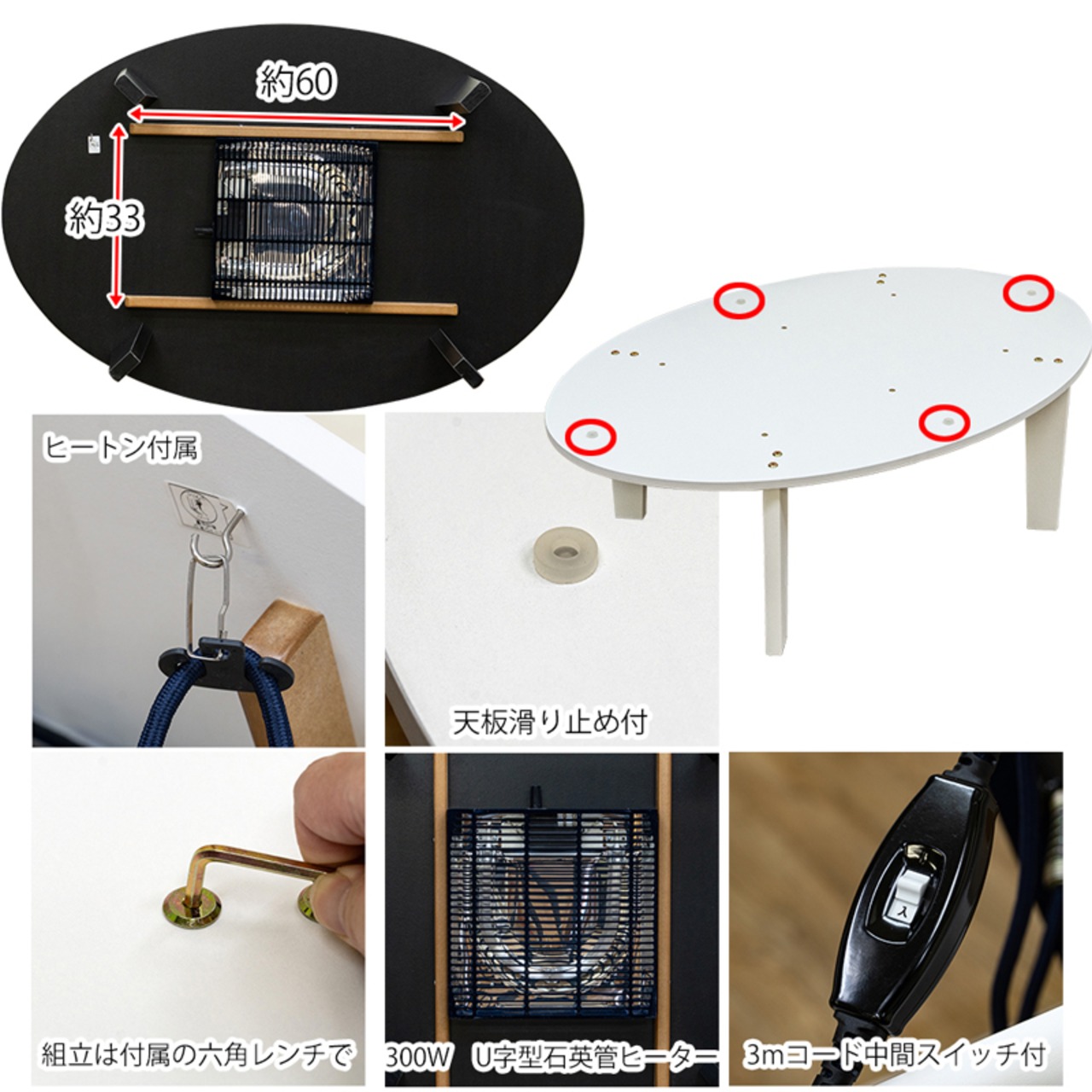 約60
約33
ヒートン付属
天板滑り止め付
組立は付属の六角レンチで
300W U字型石英管ヒーター
入
3mコード中間スイッチ付