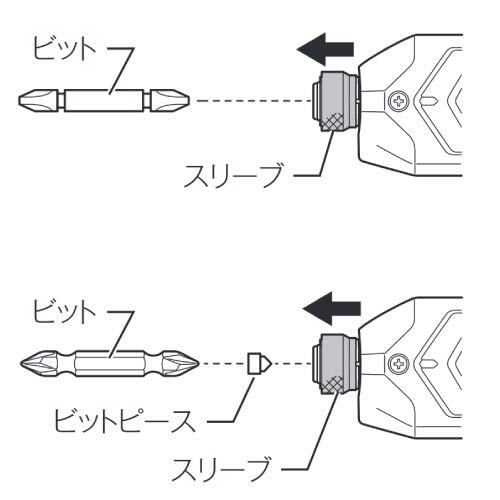 ビット

スリーブ

ビット

ビットピース

スリーブ